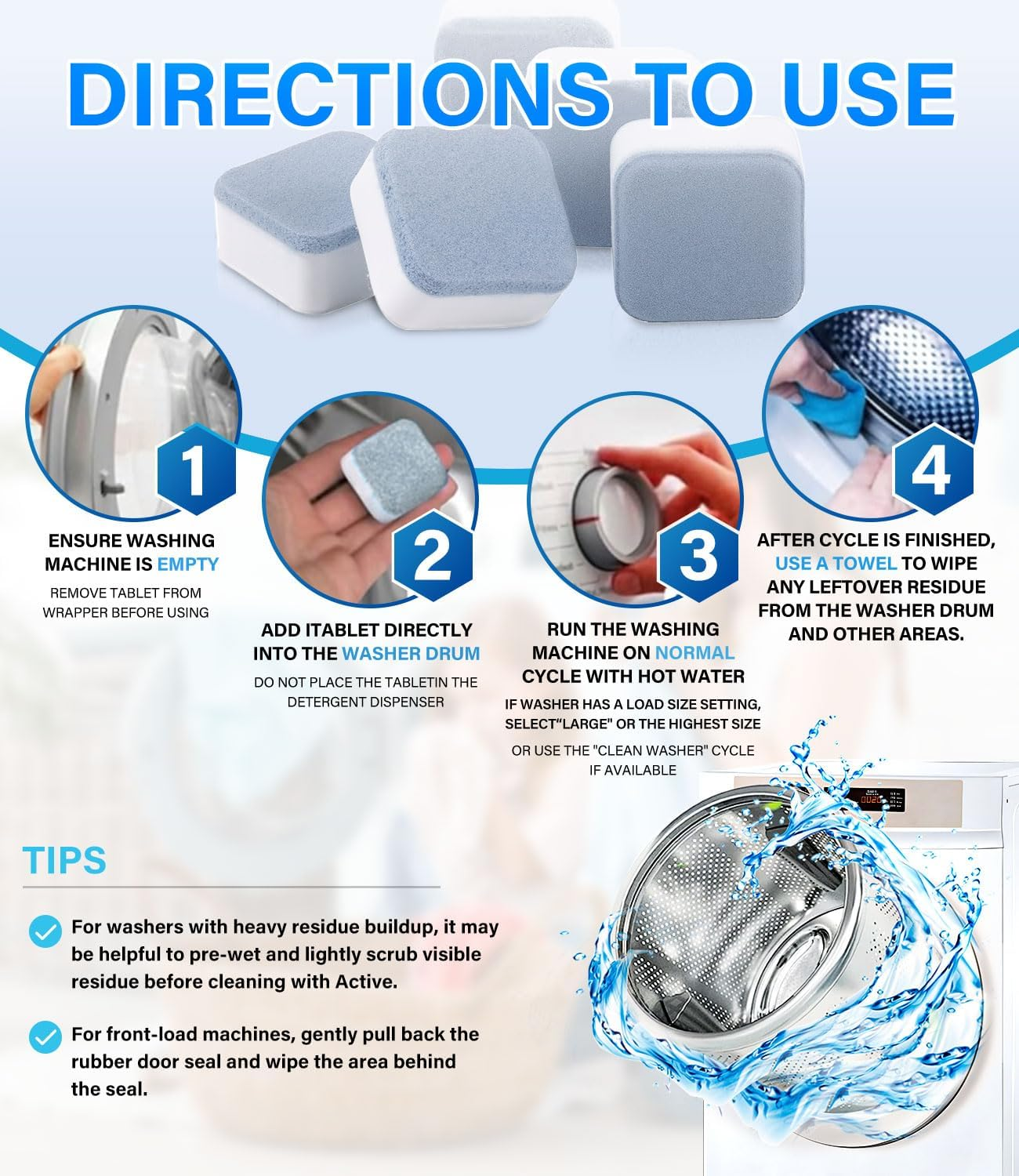 DIRECTIONS TO USE

1

ENSURE WASHING MACHINE IS EMPTY

REMOVE TABLET FROM WRAPPER BEFORE USING

2

ADD ITABLET DIRECTLY INTO THE WASHER DRUM

DO NOT PLACE THE TABLETIN THE DETERGENT DISPENSER

3

RUN THE WASHING MACHINE ON NORMAL CYCLE WITH HOT WATER

IF WASHER HAS A LOAD SIZE SETTING, SELECT"LARGE" OR THE HIGHEST SIZE

OR USE THE "CLEAN WASHER" CYCLE IF AVAILABLE

4

AFTER CYCLE IS FINISHED, USE A TOWEL TO WIPE ANY LEFTOVER RESIDUE FROM THE WASHER DRUM AND OTHER AREAS.

TIPS

For washers with heavy residue buildup, it may be helpful to pre-wet and lightly scrub visible residue before cleaning with Active.

For front-load machines, gently pull back the rubber door seal and wipe the area behind the seal.