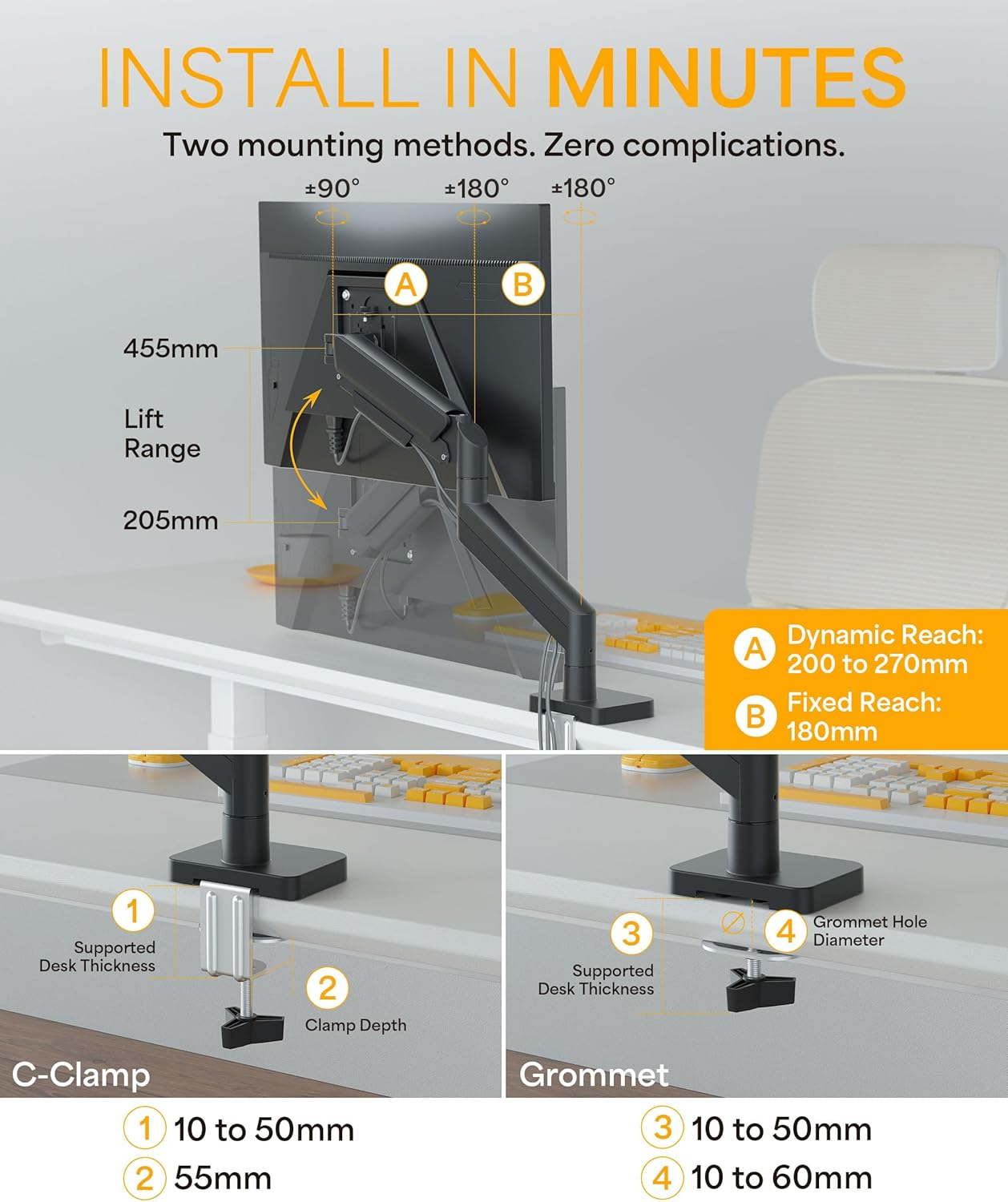 INSTALL IN MINUTES

Two mounting methods. Zero complications.

±90°
±180°
±180°

A
B

455mm

Lift Range

205mm

A Dynamic Reach: 200 to 270mm

B Fixed Reach: 180mm

1 Supported Desk Thickness

2 Clamp Depth

C-Clamp

3 Supported Desk Thickness

4 Grommet Hole Diameter

Grommet

1 10 to 50mm
2 55mm

3 10 to 50mm
4 10 to 60mm