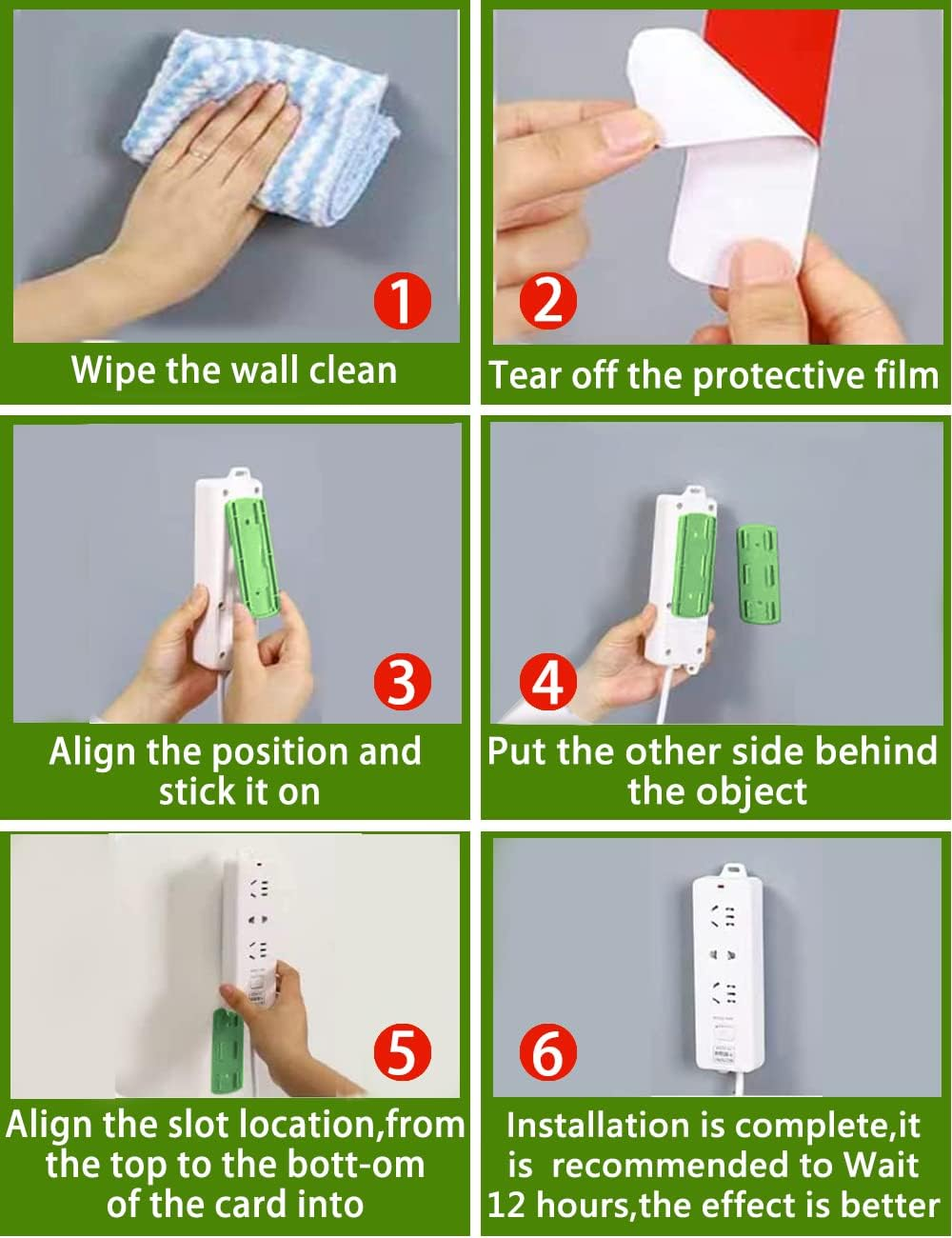 1
Wipe the wall clean

2
Tear off the protective film

3
Align the position and stick it on

4
Put the other side behind the object

5
Align the slot location,from the top to the bott-om of the card into

6
Installation is complete,it is recommended to Wait 12 hours,the effect is better