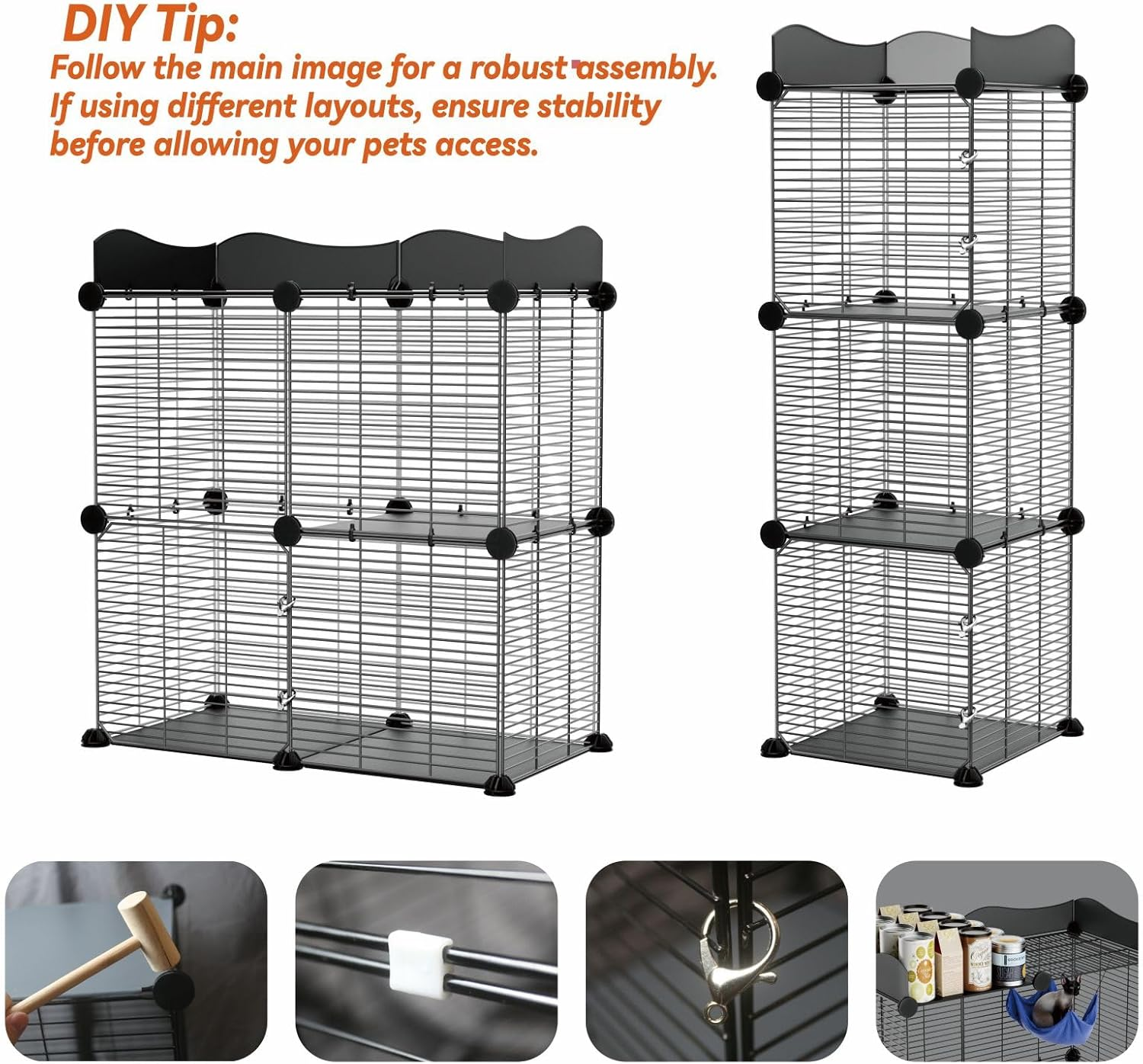 DIY Tip:
Follow the main image for a robust assembly. If using different layouts, ensure stability before allowing your pets access.