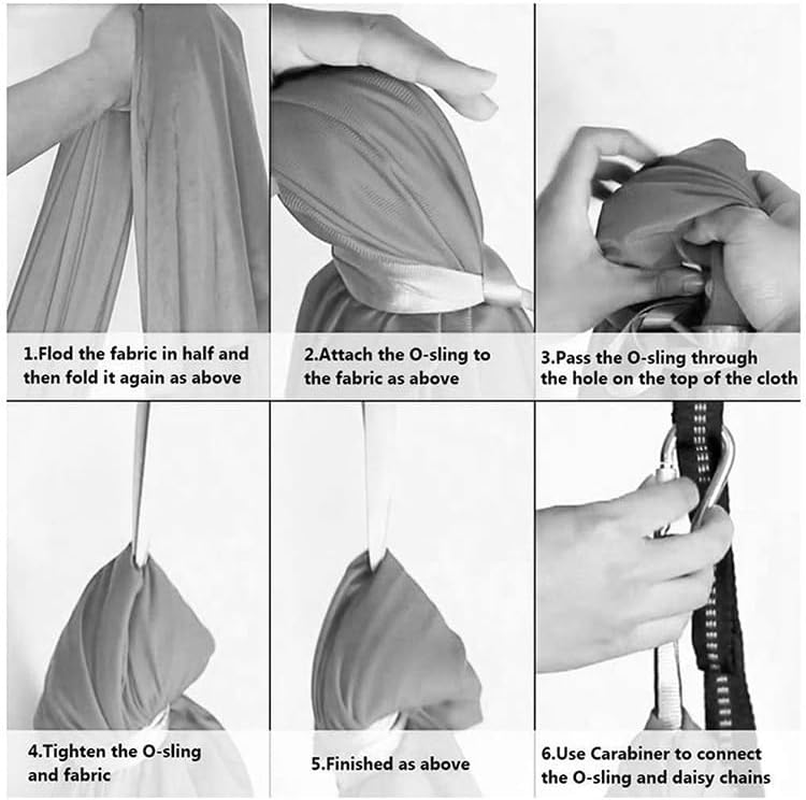 1.Flod the fabric in half and then fold it again as above

2.Attach the O-sling to the fabric as above

3.Pass the O-sling through the hole on the top of the cloth

4.Tighten the O-sling and fabric

5.Finished as above

6.Use Carabiner to connect the O-sling and daisy chains