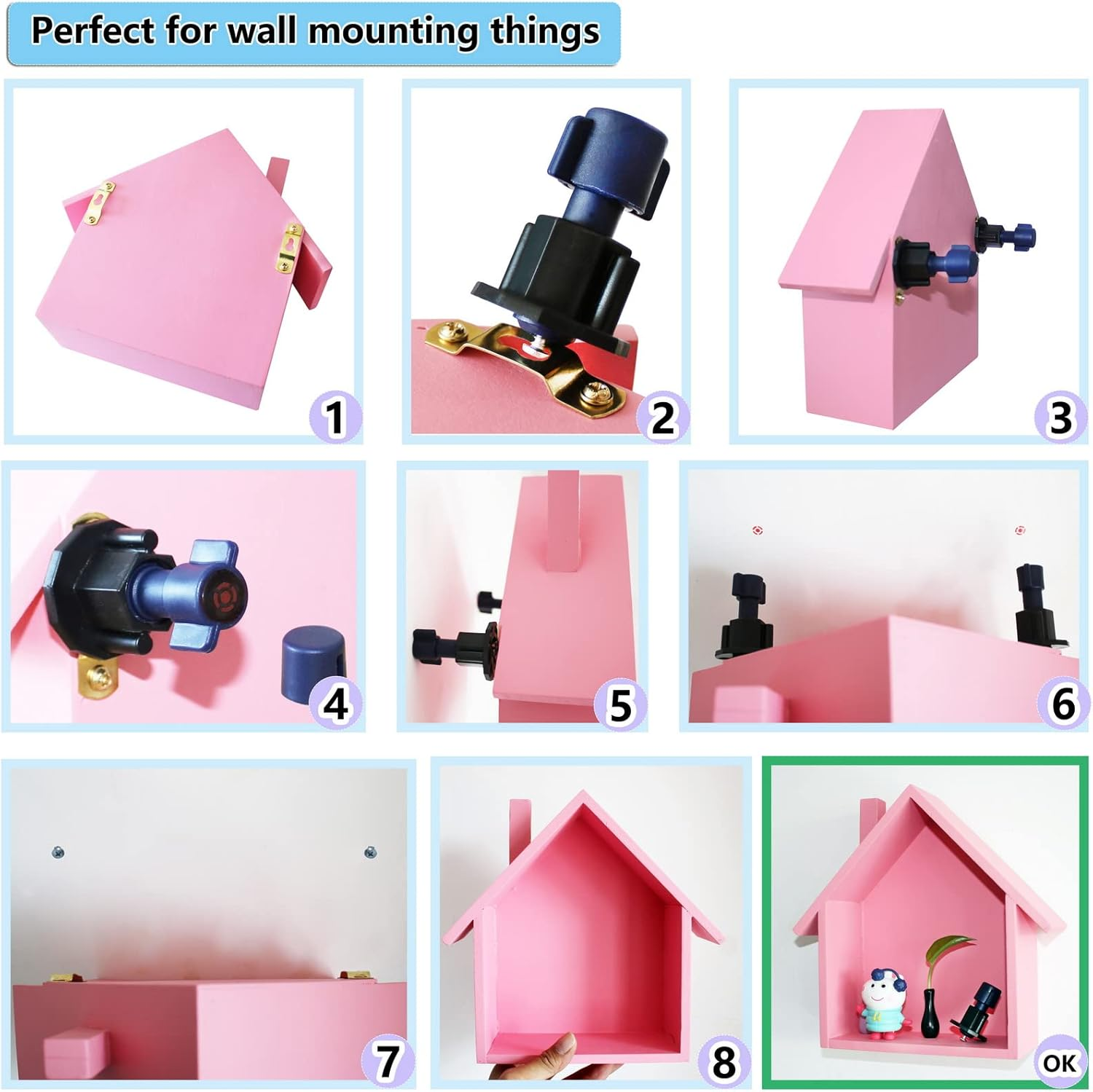 Perfect for wall mounting things

1

2

3

4

5

6

7

8

OK