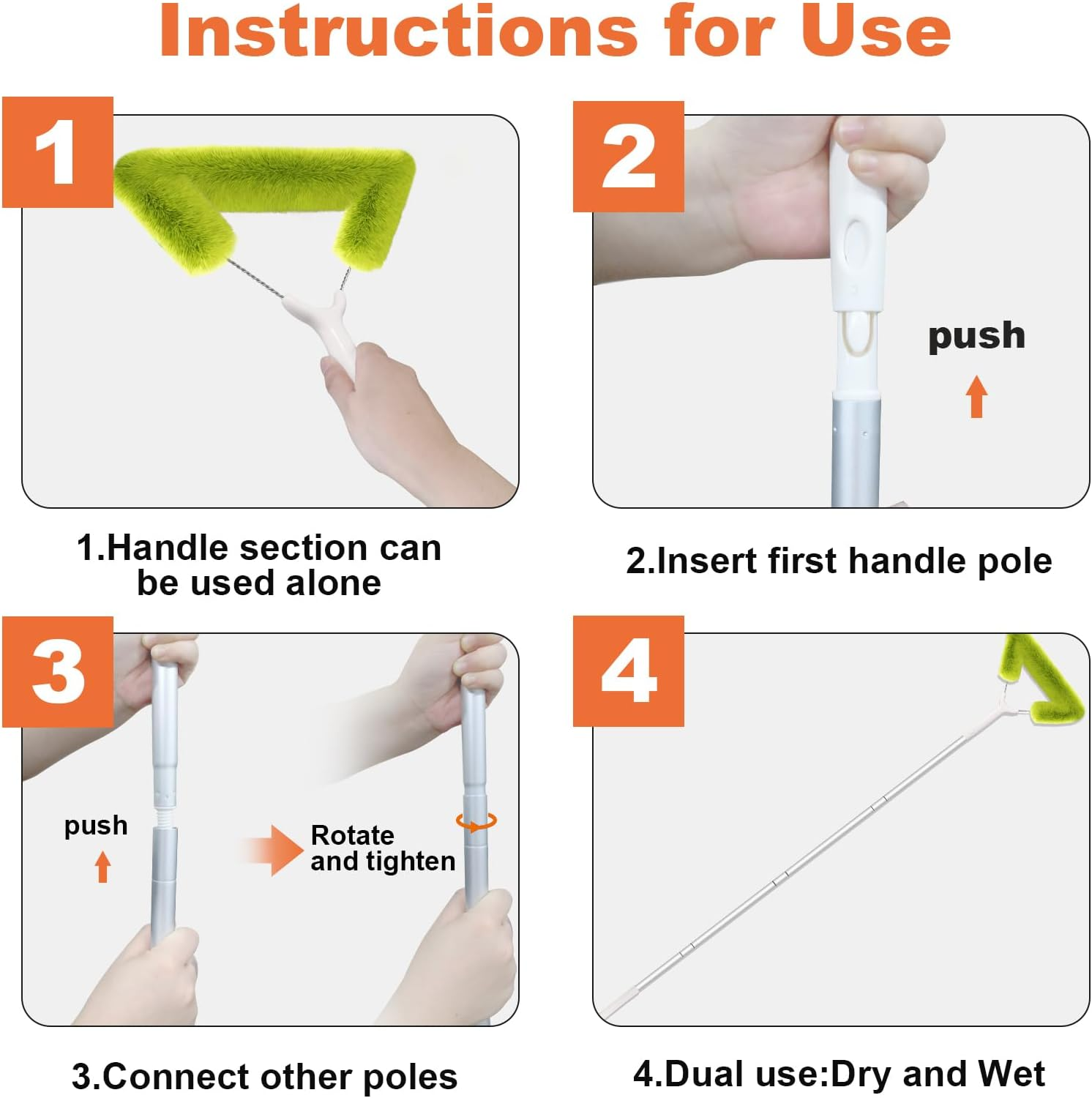 Instructions for Use

1

1.Handle section can be used alone

2

push

2.Insert first handle pole

3

push

Rotate and tighten

3.Connect other poles

4

4.Dual use:Dry and Wet