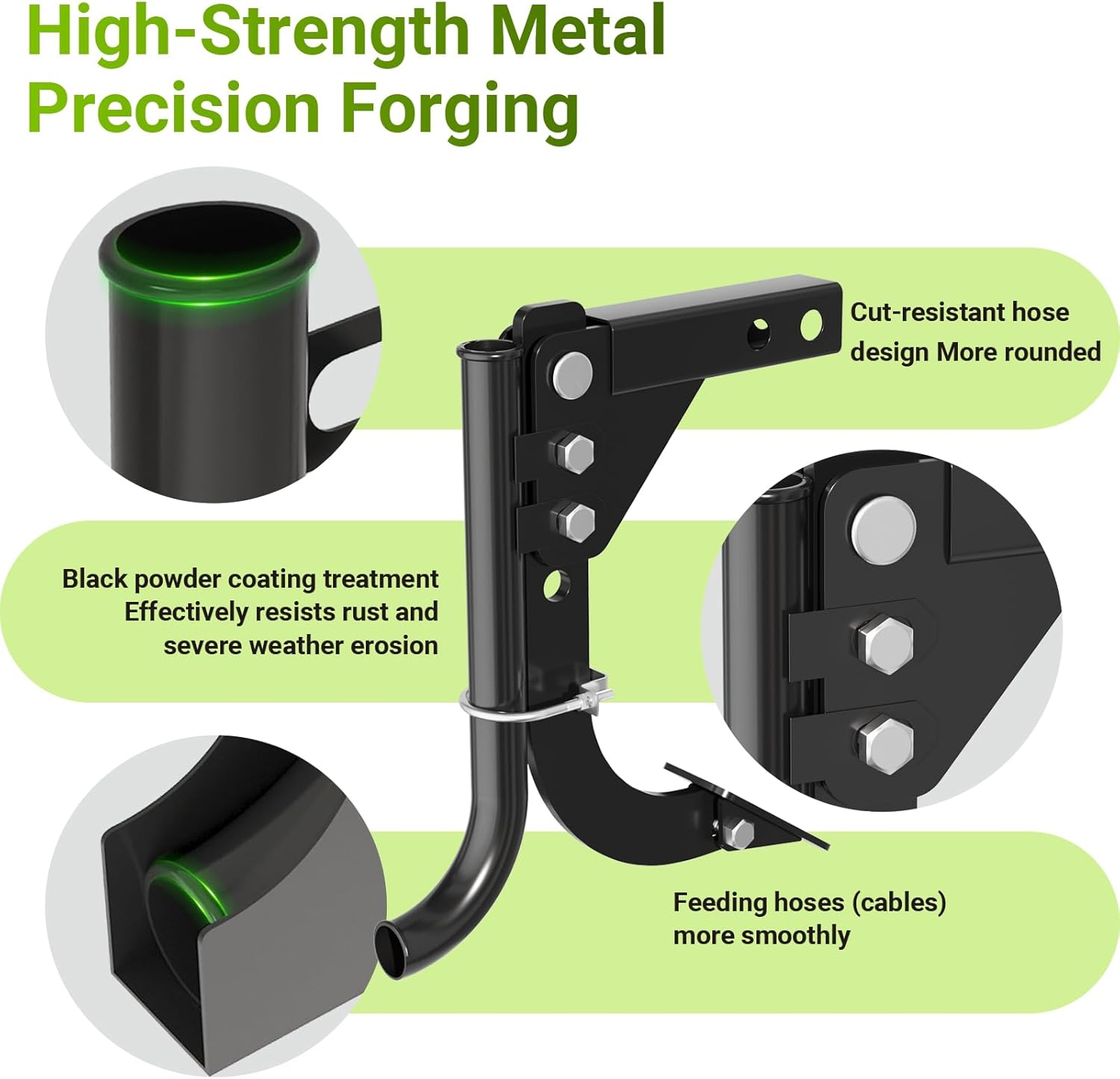 High-Strength Metal Precision Forging

Cut-resistant hose design More rounded

Black powder coating treatment Effectively resists rust and severe weather erosion

Feeding hoses (cables) more smoothly