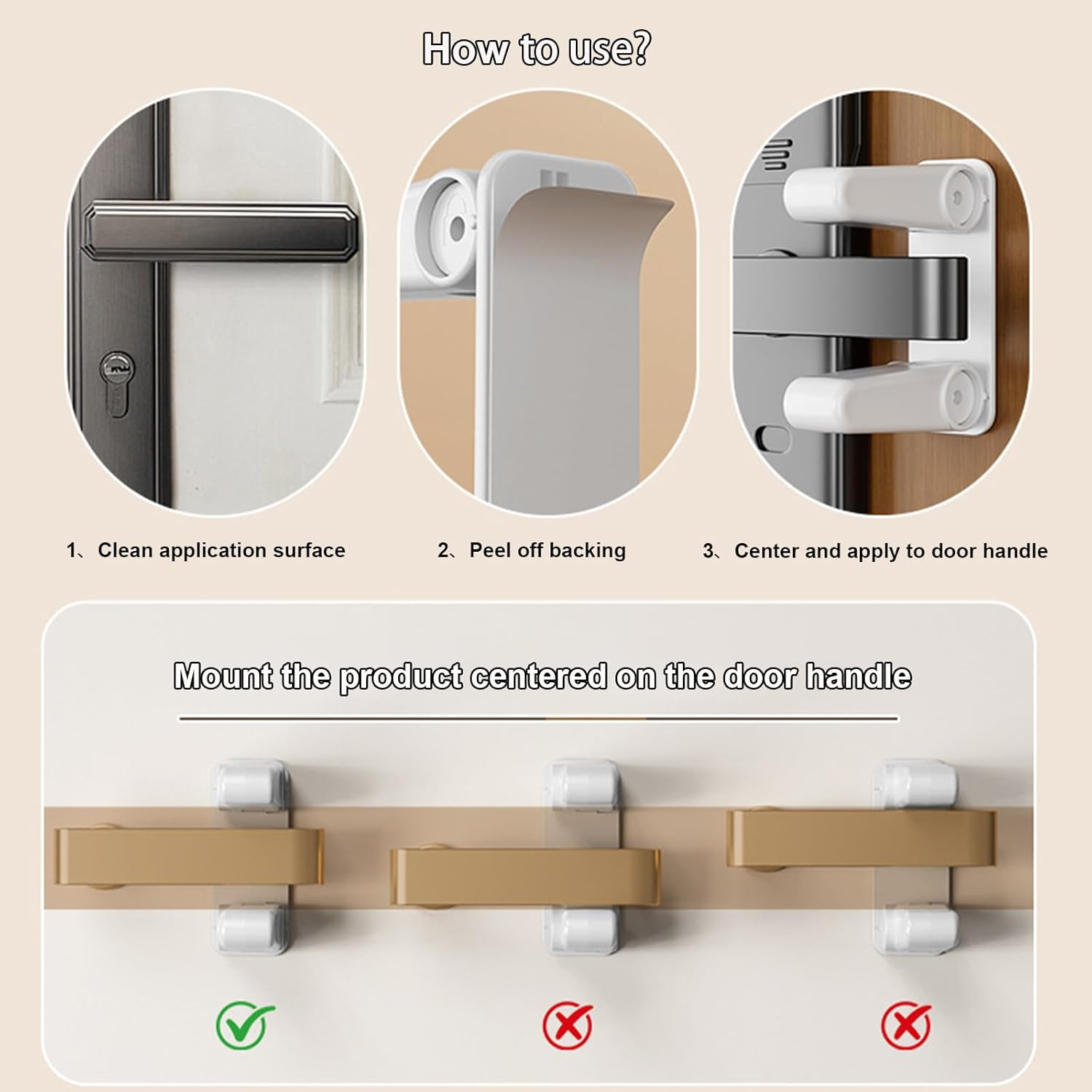 How to use?

1、Clean application surface

2、Peel off backing

3、Center and apply to door handle

Mount the product centered on the door handle