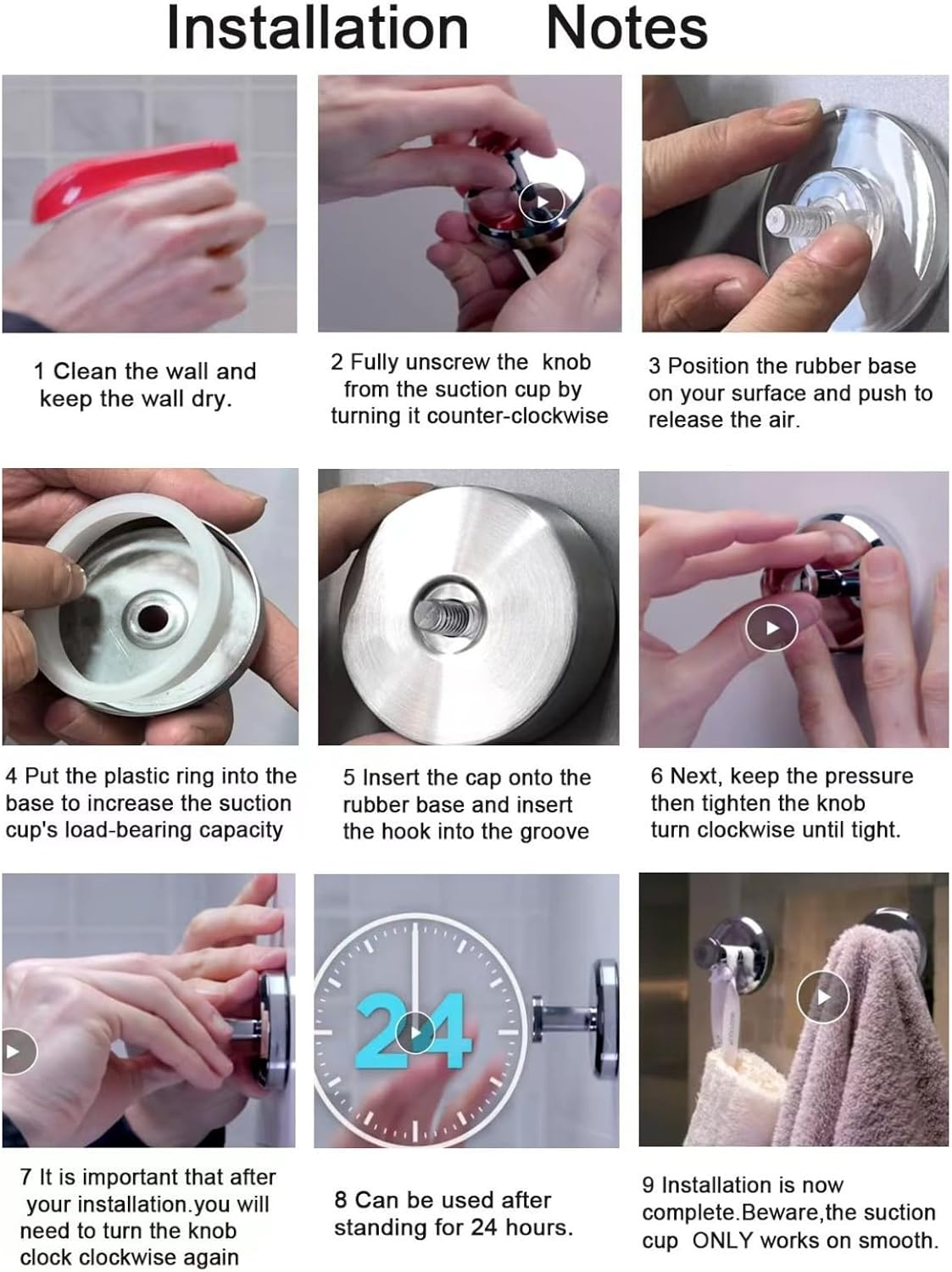 Installation Notes

1 Clean the wall and keep the wall dry.

2 Fully unscrew the knob from the suction cup by turning it counter-clockwise

3 Position the rubber base on your surface and push to release the air.

4 Put the plastic ring into the base to increase the suction cup's load-bearing capacity

5 Insert the cap onto the rubber base and insert the hook into the groove

6 Next, keep the pressure then tighten the knob turn clockwise until tight.

24

7 It is important that after your installation.you will need to turn the knob clock clockwise again

8 Can be used after standing for 24 hours.

9 Installation is now complete.Beware,the suction cup ONLY works on smooth.