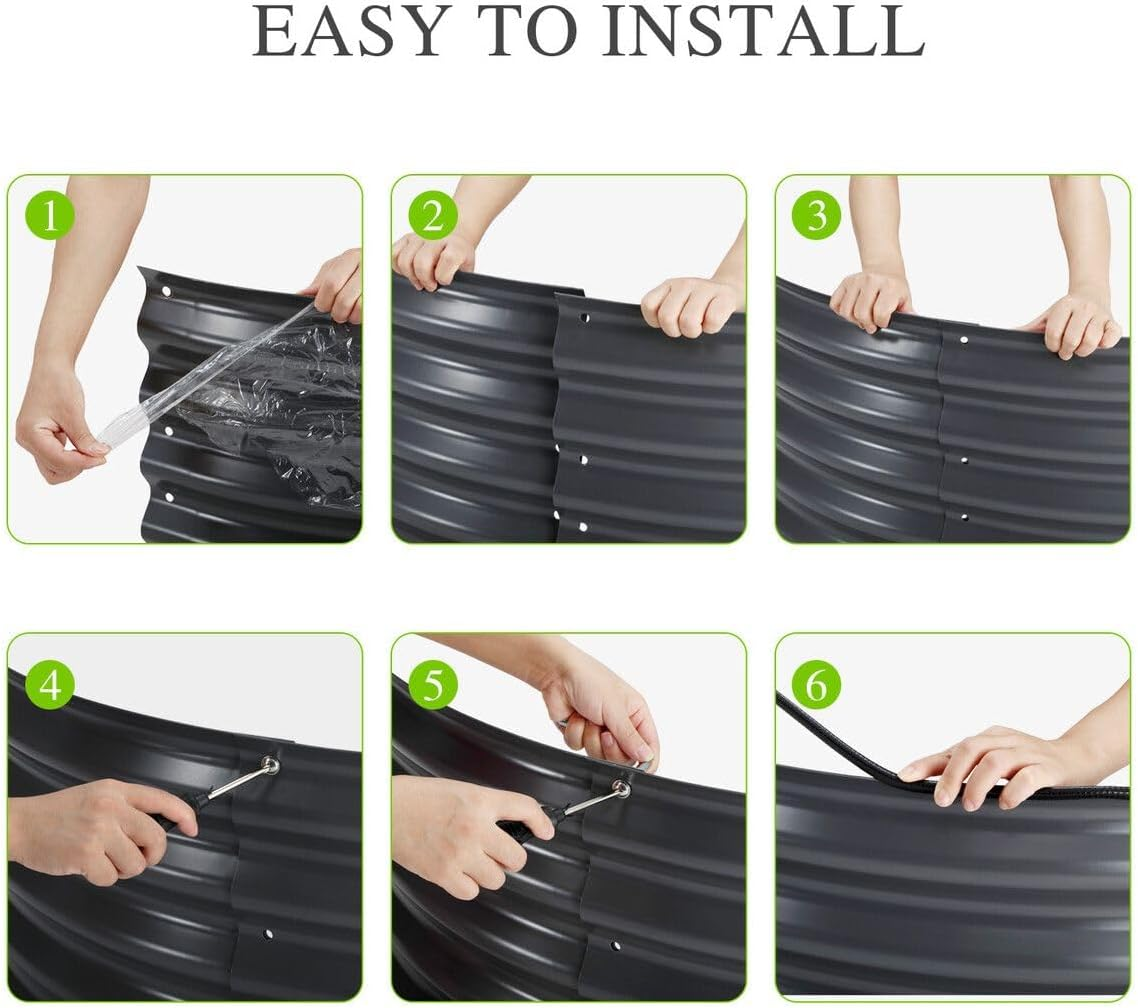 EASY TO INSTALL

1

2

3

4

5

6