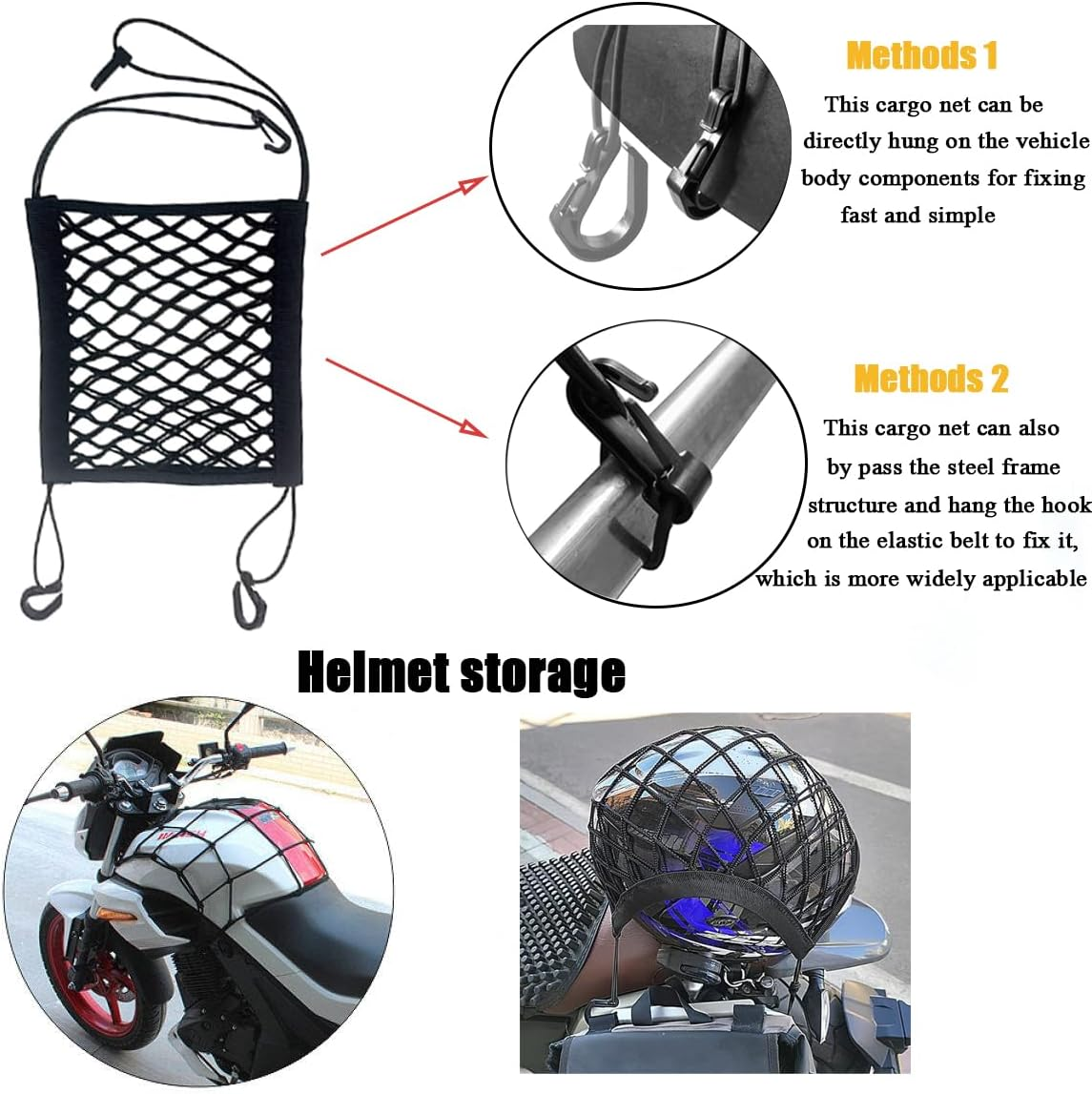 Methods 1

This cargo net can be directly hung on the vehicle body components for fixing fast and simple

Methods 2

This cargo net can also by pass the steel frame structure and hang the hook on the elastic belt to fix it, which is more widely applicable

Helmet storage