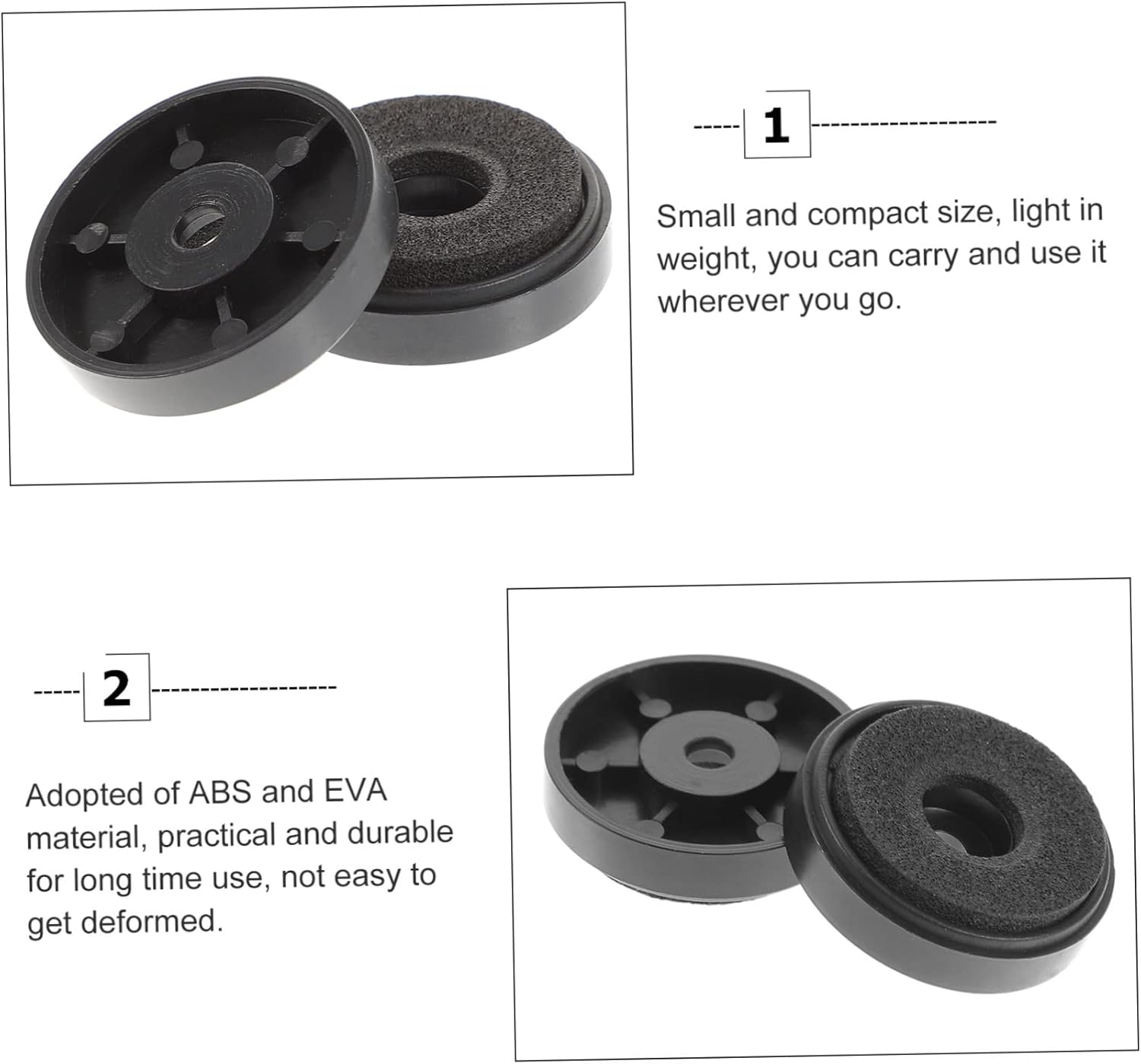 1

Small and compact size, light in weight, you can carry and use it wherever you go.

2

Adopted of ABS and EVA material, practical and durable for long time use, not easy to get deformed.