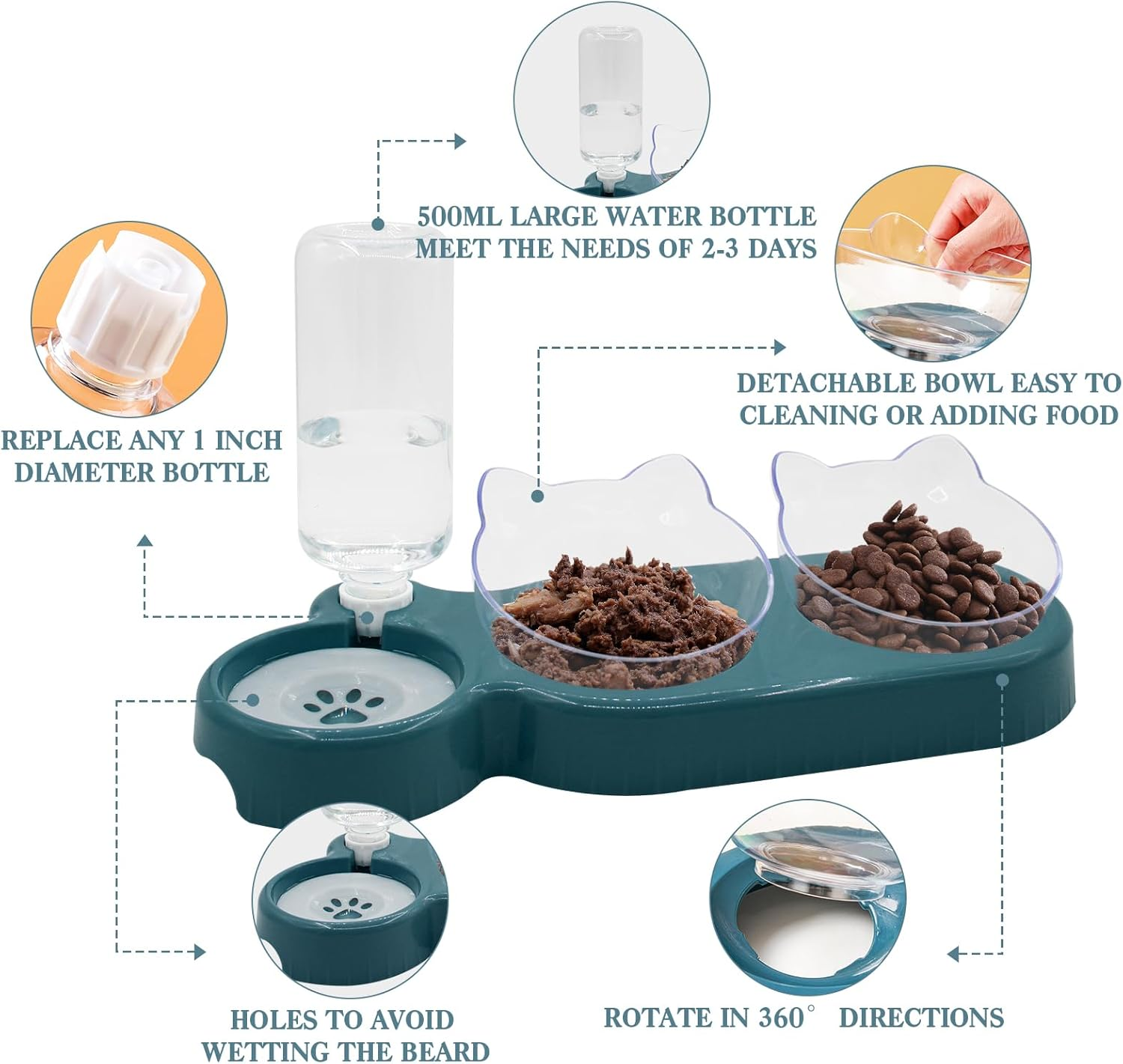 500ML LARGE WATER BOTTLE MEET THE NEEDS OF 2-3 DAYS

REPLACE ANY 1 INCH DIAMETER BOTTLE

DETACHABLE BOWL EASY TO CLEANING OR ADDING FOOD

HOLES TO AVOID WETTING THE BEARD

ROTATE IN 360° DIRECTIONS