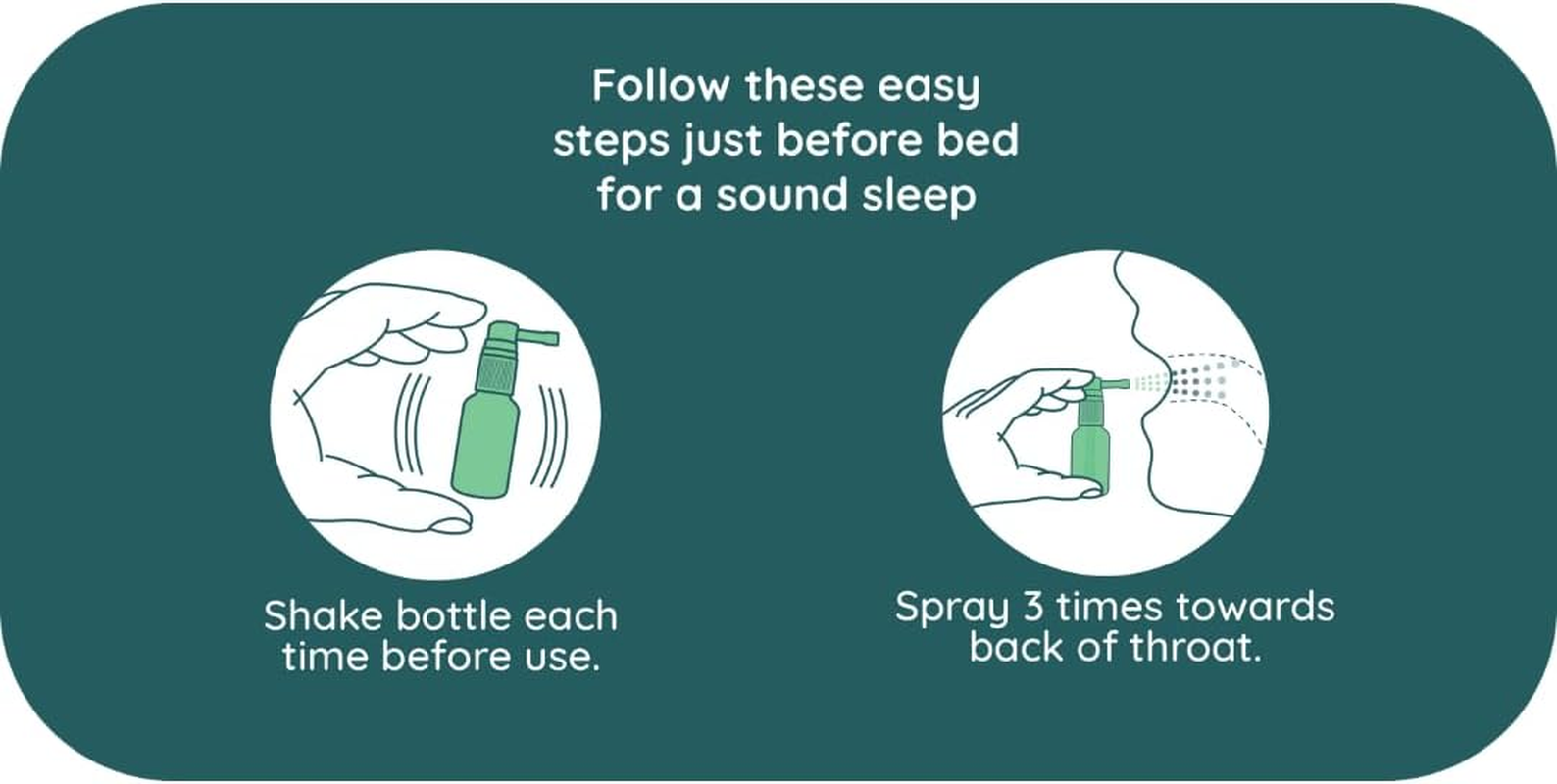 Follow these easy steps just before bed for a sound sleep

Shake bottle each time before use.

Spray 3 times towards back of throat.