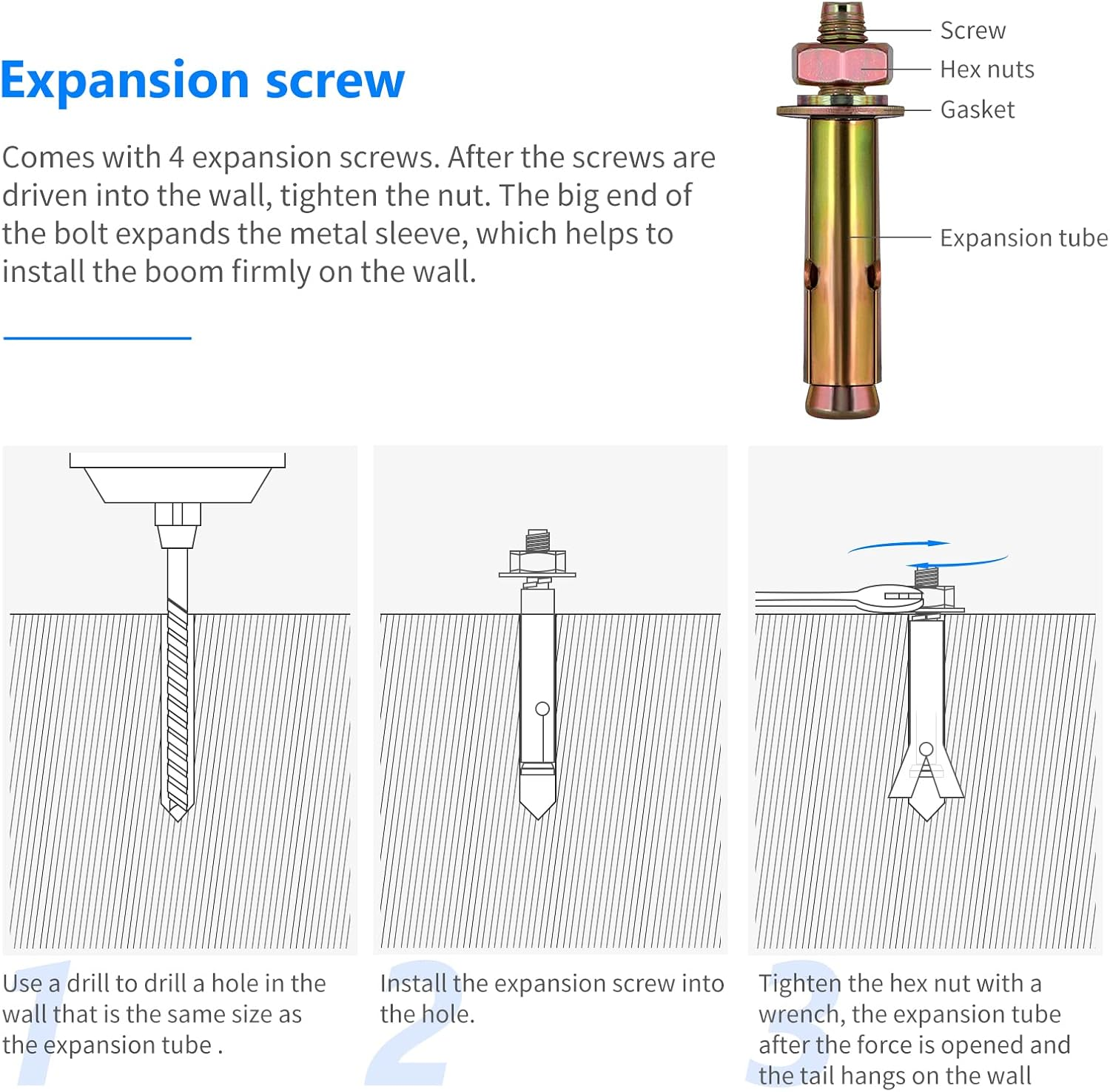 Expansion screw

Comes with 4 expansion screws. After the screws are driven into the wall, tighten the nut. The big end of the bolt expands the metal sleeve, which helps to install the boom firmly on the wall.

Screw
Hex nuts
Gasket
Expansion tube

1
Use a drill to drill a hole in the wall that is the same size as the expansion tube .

2
Install the expansion screw into the hole.

3
Tighten the hex nut with a wrench, the expansion tube after the force is opened and the tail hangs on the wall