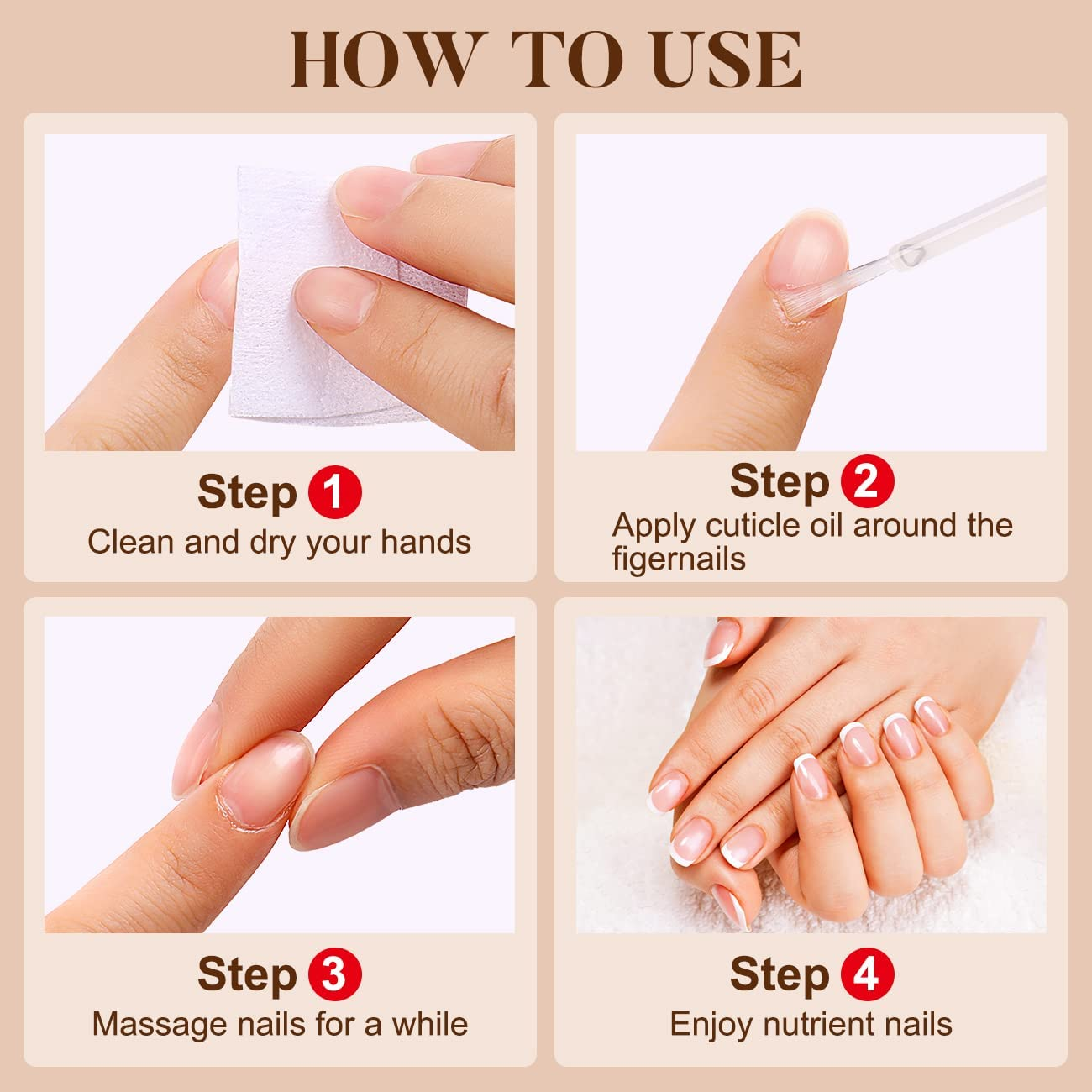 HOW TO USE

Step 1
Clean and dry your hands

Step 2
Apply cuticle oil around the figernails

Step 3
Massage nails for a while

Step 4
Enjoy nutrient nails