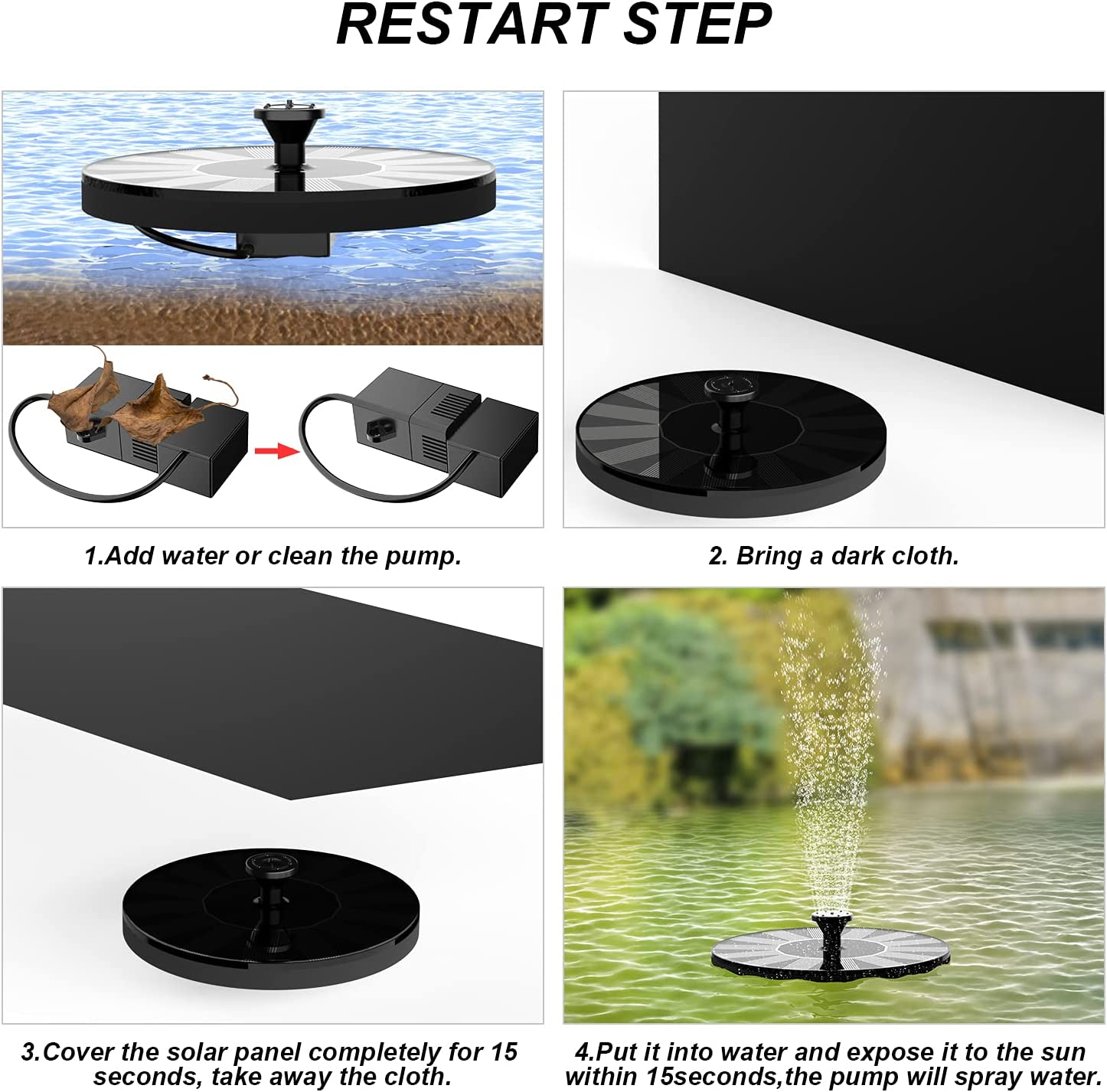 RESTART STEP

1.Add water or clean the pump.

2. Bring a dark cloth.

3.Cover the solar panel completely for 15 seconds, take away the cloth.

4.Put it into water and expose it to the sun within 15seconds,the pump will spray water.