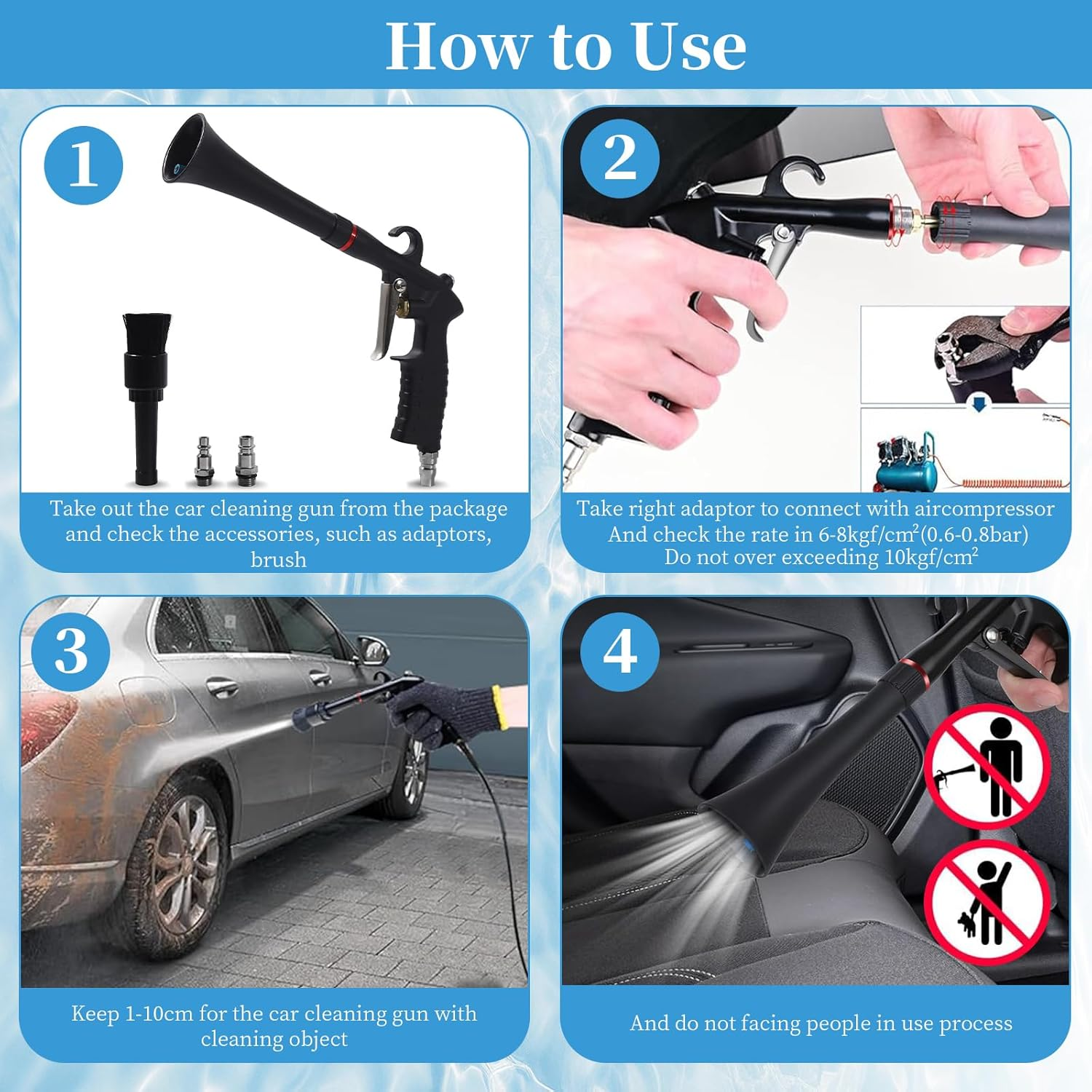 How to Use

1

Take out the car cleaning gun from the package and check the accessories, such as adaptors, brush

2

Take right adaptor to connect with aircompressor
And check the rate in 6-8kgf/cm$^2$(0.6-0.8bar)
Do not over exceeding 10kgf/cm$^2$

3

Keep 1-10cm for the car cleaning gun with cleaning object

4

And do not facing people in use process