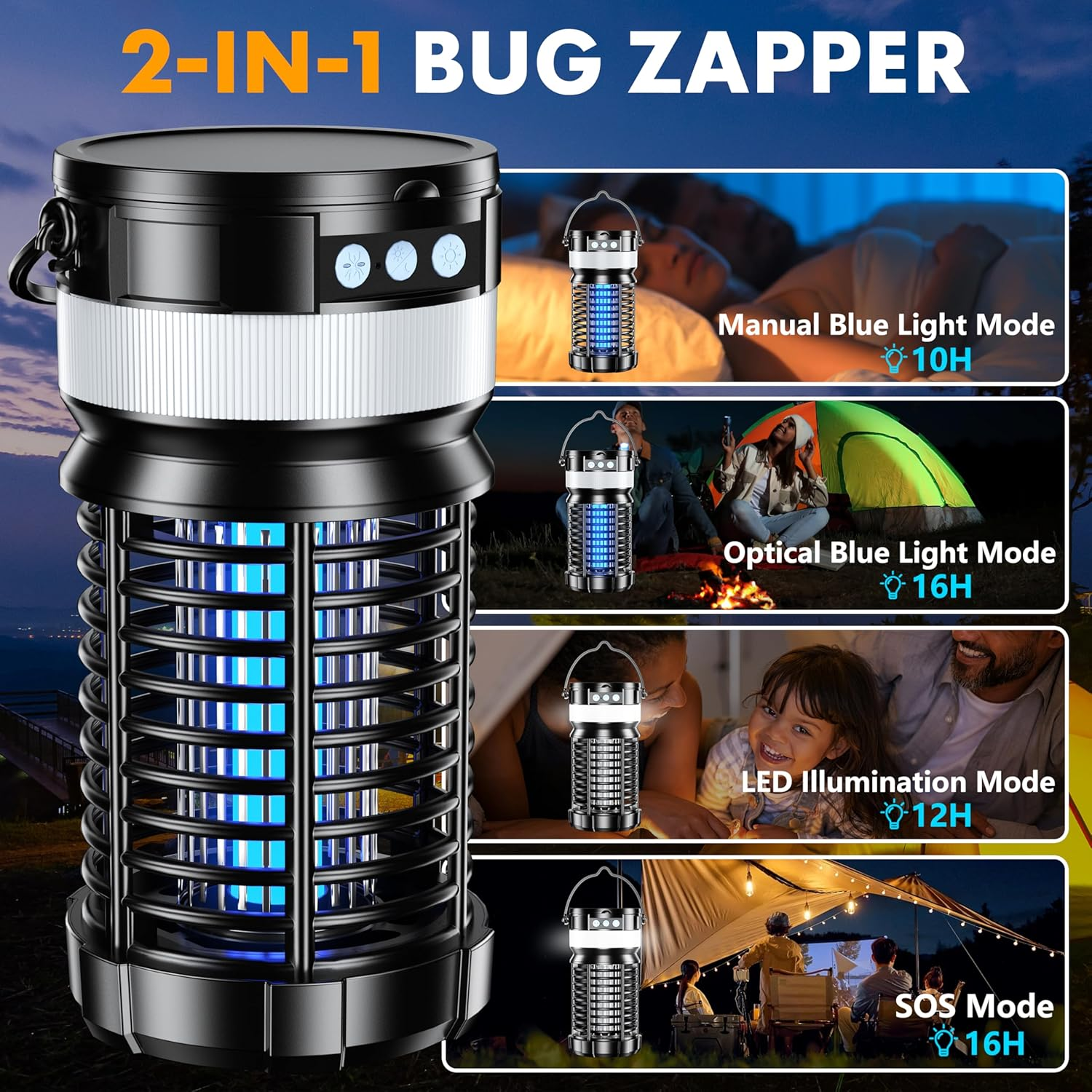 2-IN-1 BUG ZAPPER

Manual Blue Light Mode
10H

Optical Blue Light Mode
16H

LED Illumination Mode
12H

SOS Mode
16H