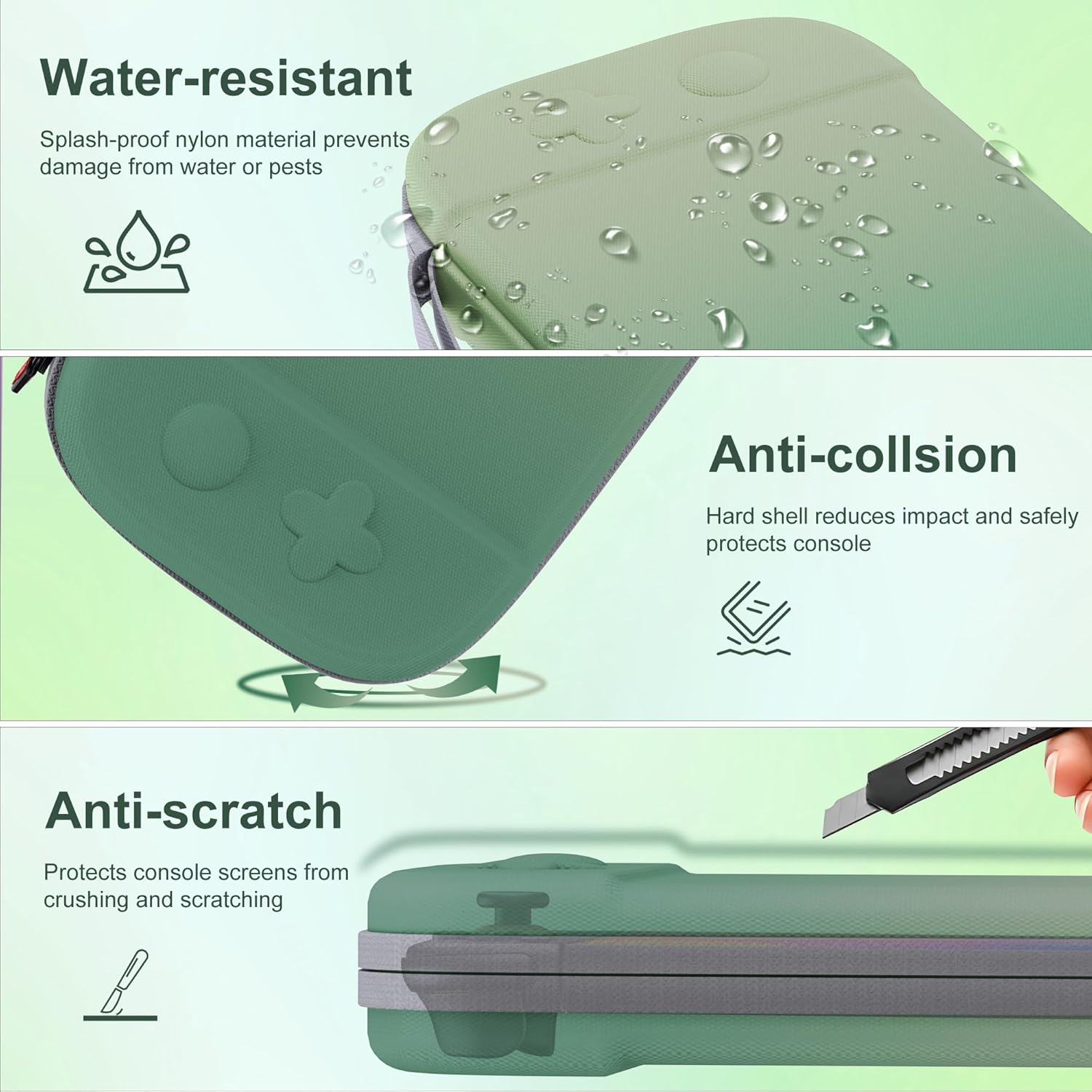 Water-resistant

Splash-proof nylon material prevents damage from water or pests

Anti-collsion

Hard shell reduces impact and safely protects console

Anti-scratch

Protects console screens from crushing and scratching