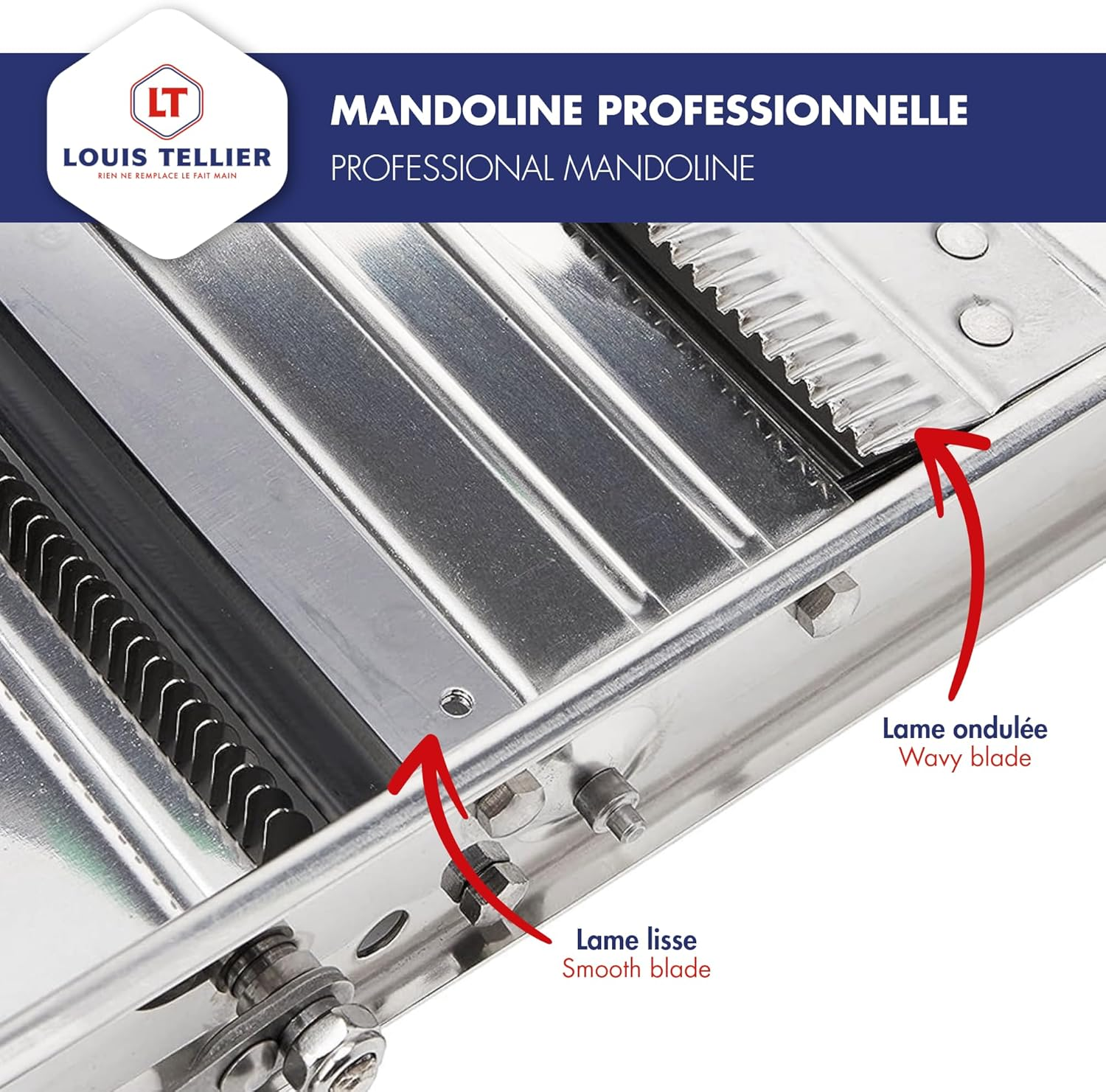 LT
LOUIS TELLIER
RIEN NE REMPLACE LE FAIT MAIN

MANDOLINE PROFESSIONNELLE
PROFESSIONAL MANDOLINE

Lame ondulée
Wavy blade

Lame lisse
Smooth blade