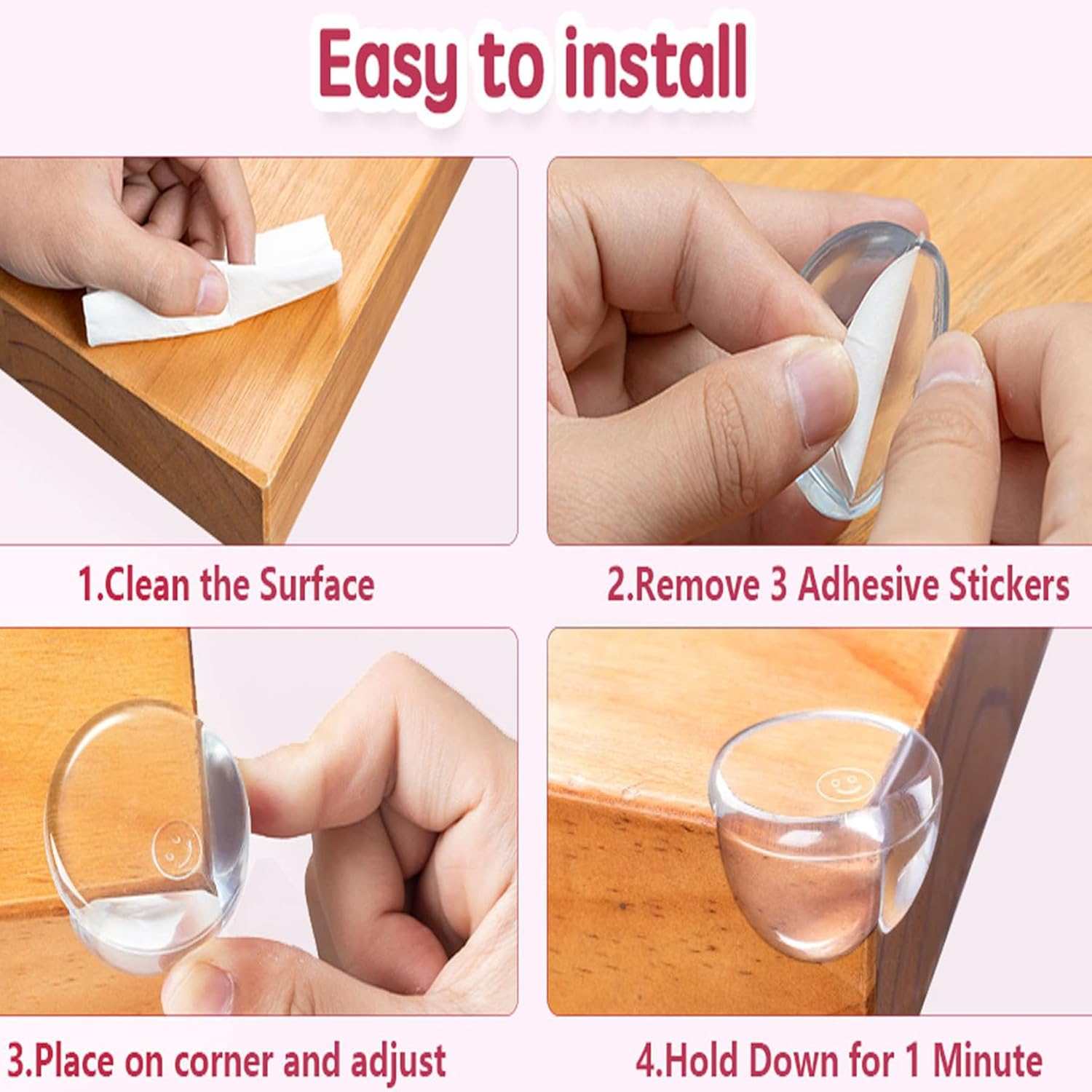 Easy to install

1.Clean the Surface

2.Remove 3 Adhesive Stickers

3.Place on corner and adjust

4.Hold Down for 1 Minute