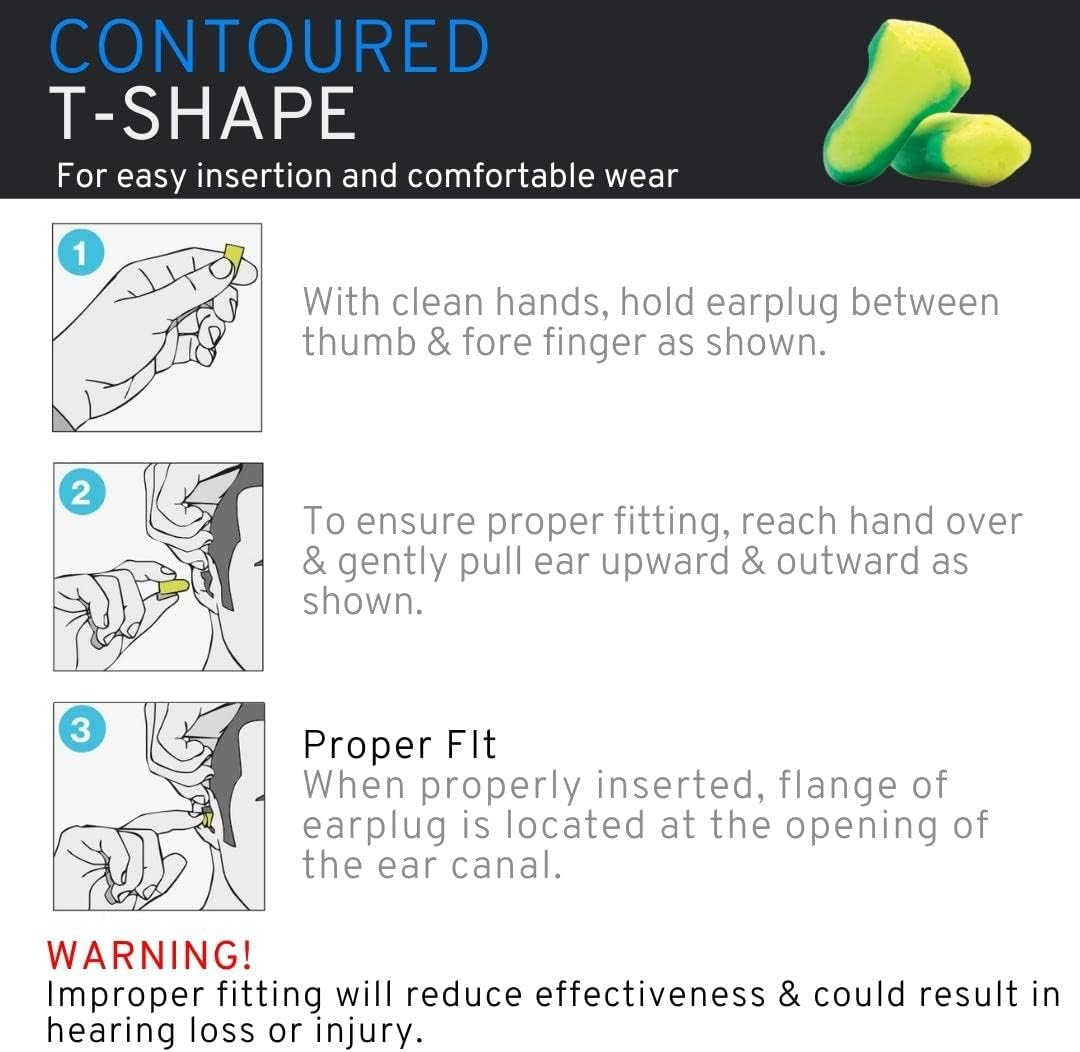 CONTOURED
T-SHAPE
For easy insertion and comfortable wear

1

With clean hands, hold earplug between thumb & fore finger as shown.

2

To ensure proper fitting, reach hand over & gently pull ear upward & outward as shown.

3

Proper FIt
When properly inserted, flange of earplug is located at the opening of the ear canal.

WARNING!
Improper fitting will reduce effectiveness & could result in hearing loss or injury.