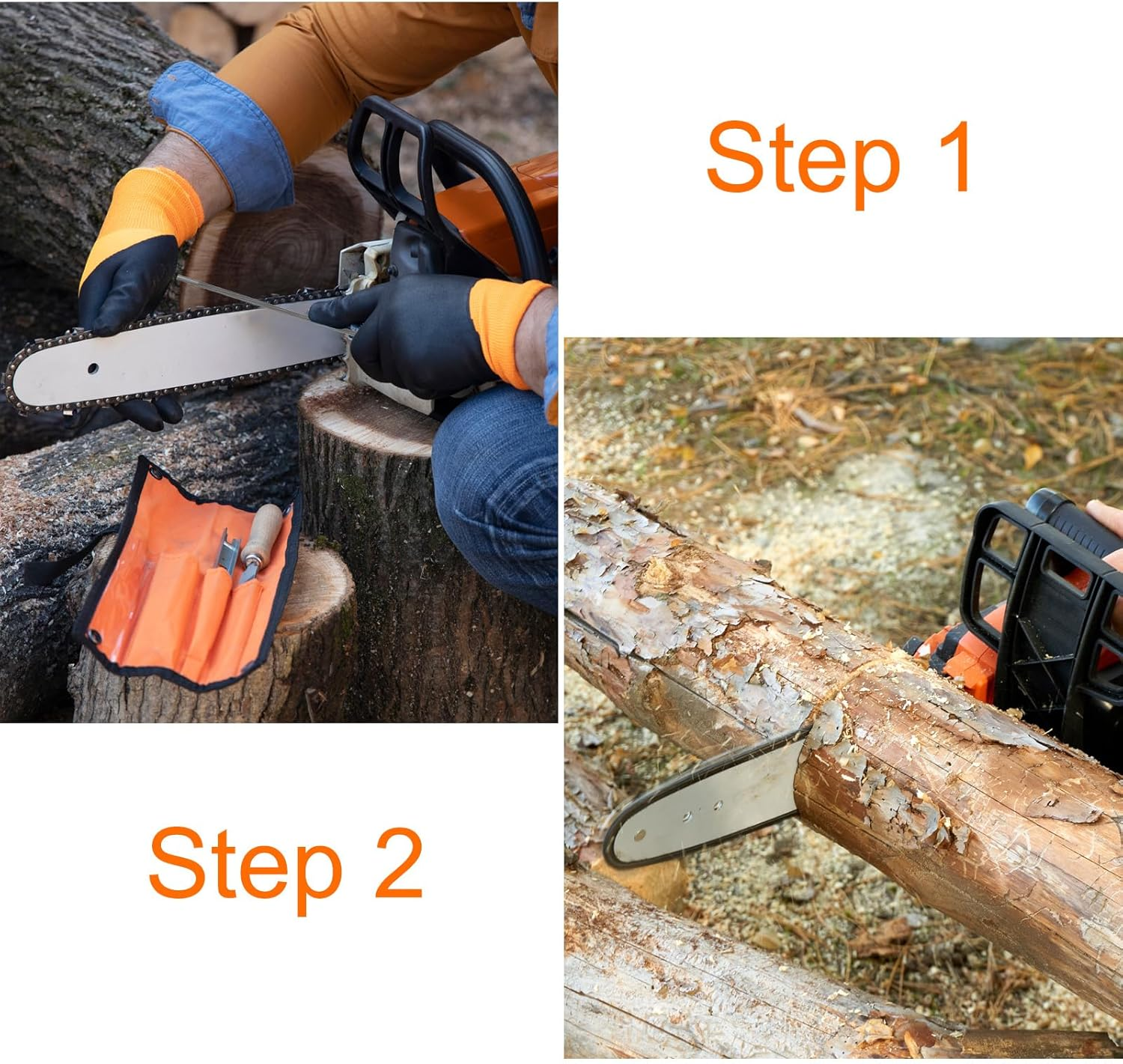 Step 1

Step 2