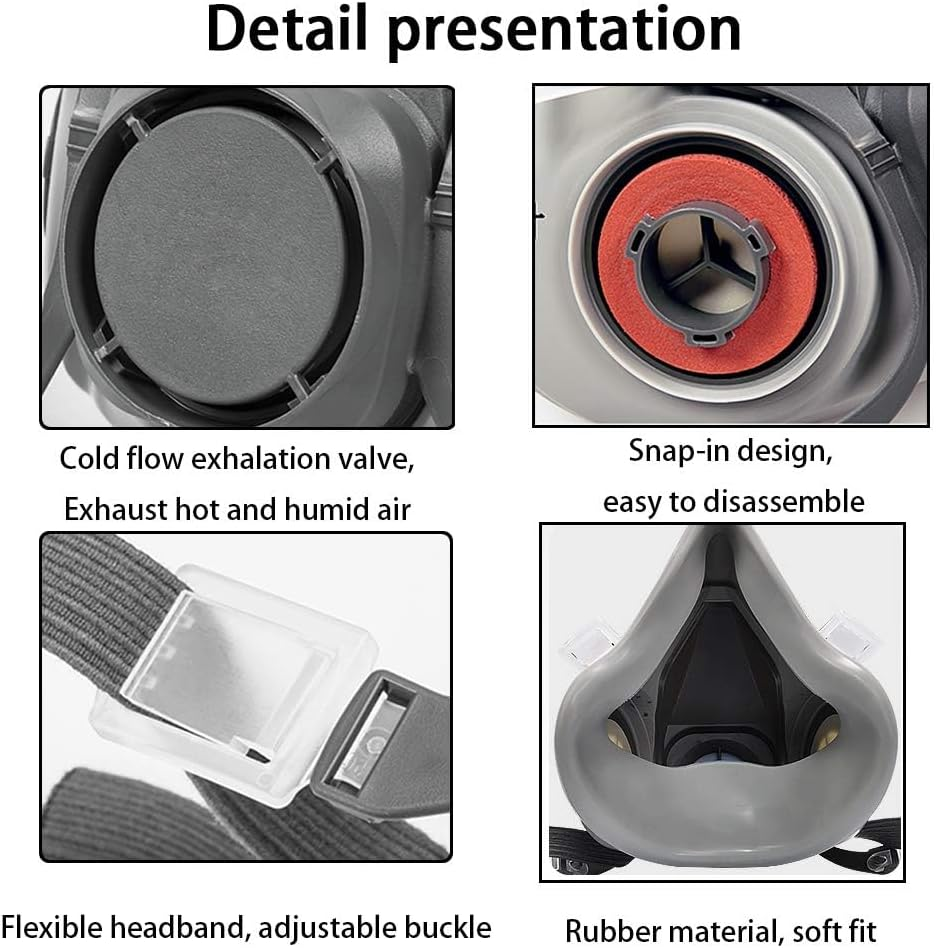 Detail presentation

Cold flow exhalation valve,
Exhaust hot and humid air

Snap-in design,
easy to disassemble

Flexible headband, adjustable buckle

Rubber material, soft fit