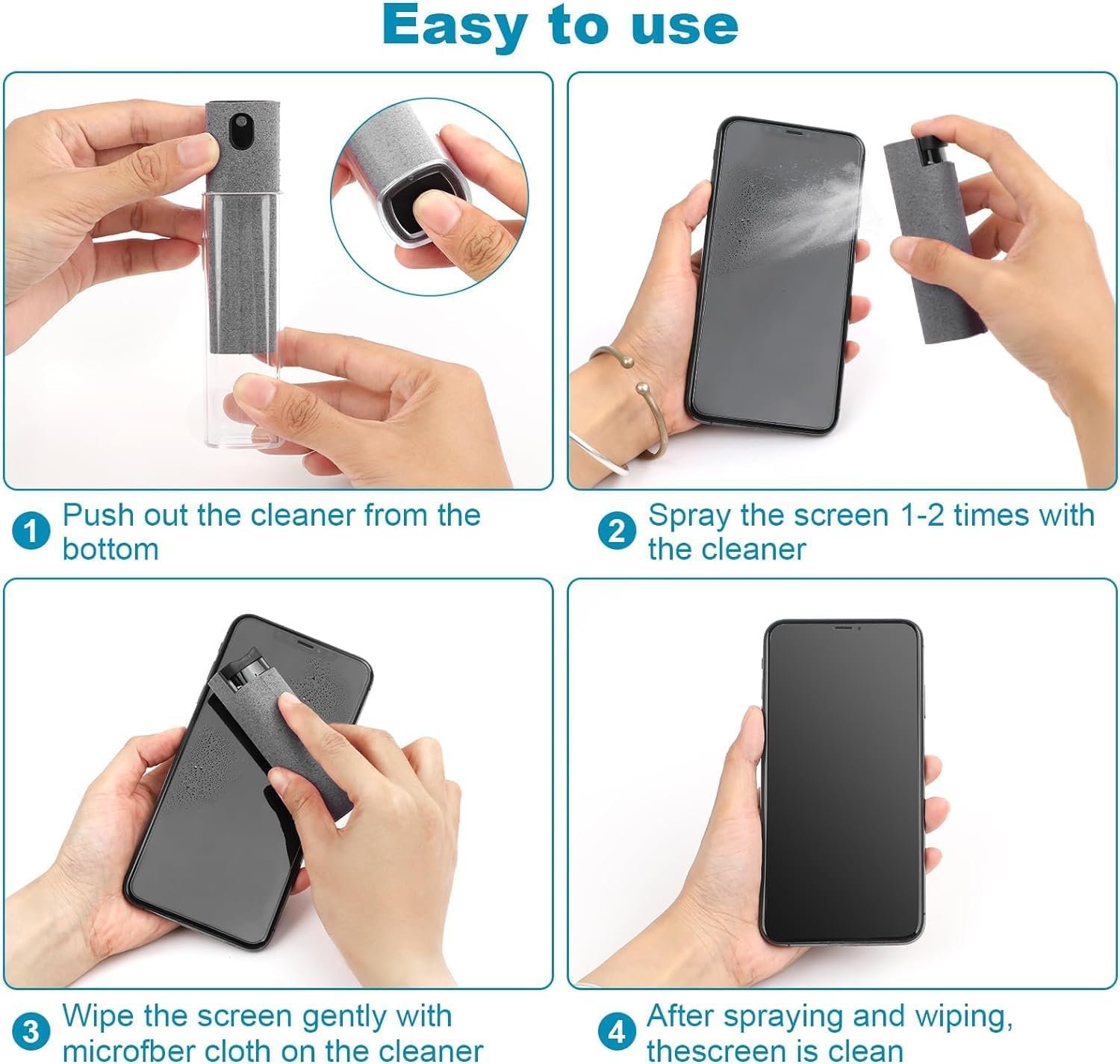 Easy to use

1 Push out the cleaner from the bottom

2 Spray the screen 1-2 times with the cleaner

3 Wipe the screen gently with microfber cloth on the cleaner

4 After spraying and wiping, thescreen is clean