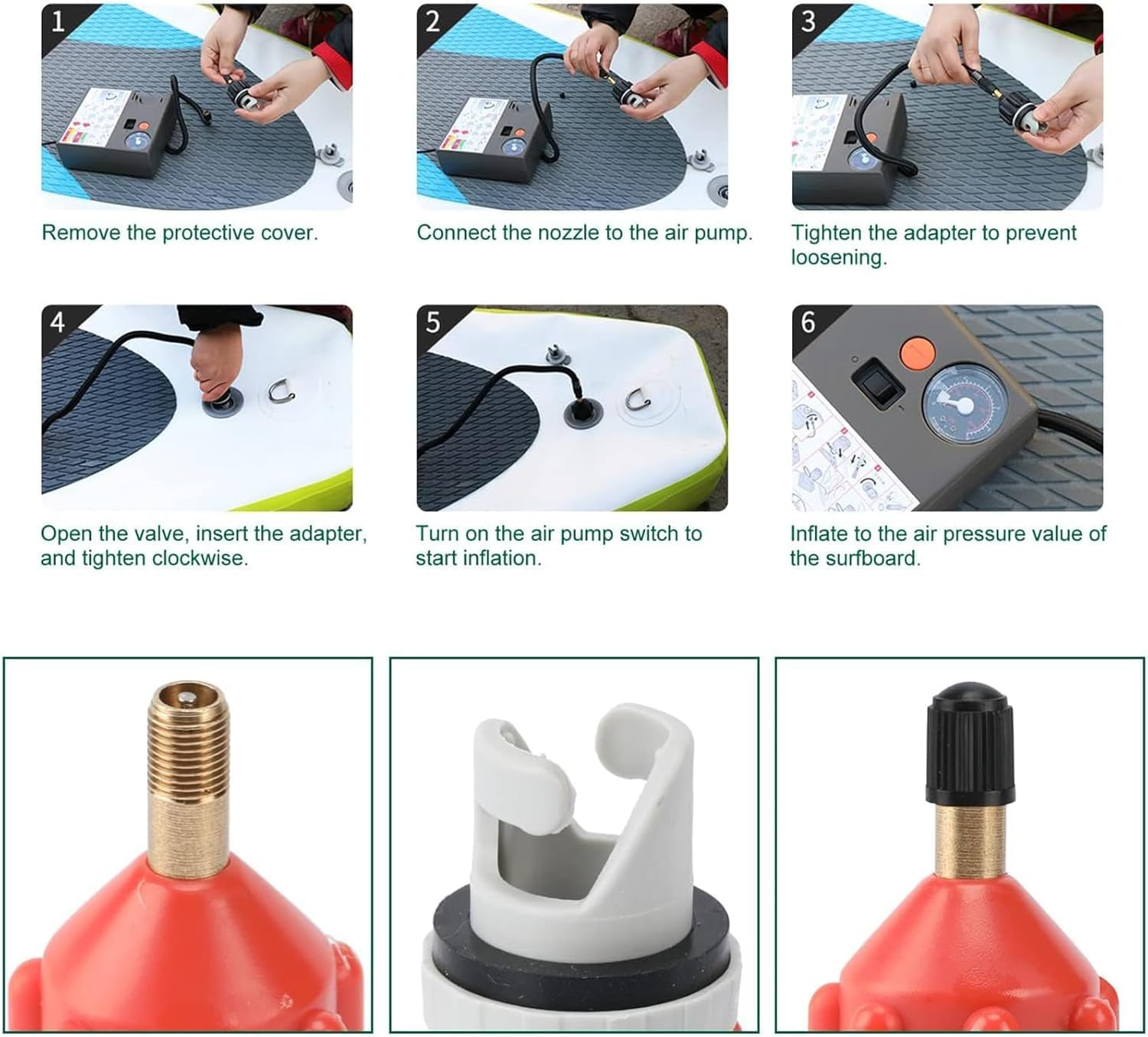 1

Remove the protective cover.

2

Connect the nozzle to the air pump.

3

Tighten the adapter to prevent loosening.

4

Open the valve, insert the adapter, and tighten clockwise.

5

Turn on the air pump switch to start inflation.

6

Inflate to the air pressure value of the surfboard.