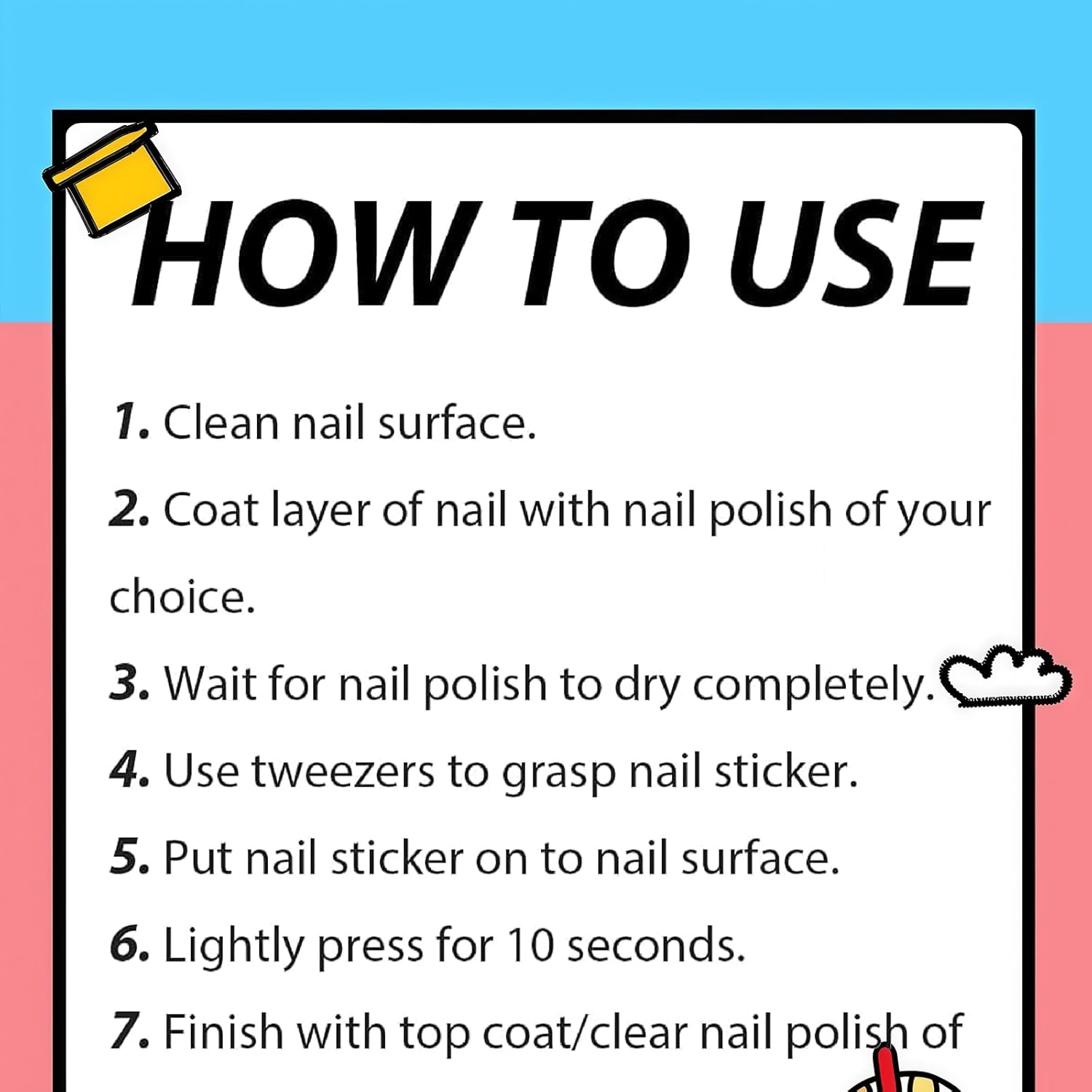 HOW TO USE

1. Clean nail surface.

2. Coat layer of nail with nail polish of your choice.

3. Wait for nail polish to dry completely.

4. Use tweezers to grasp nail sticker.

5. Put nail sticker on to nail surface.

6. Lightly press for 10 seconds.

7. Finish with top coat/clear nail polish of