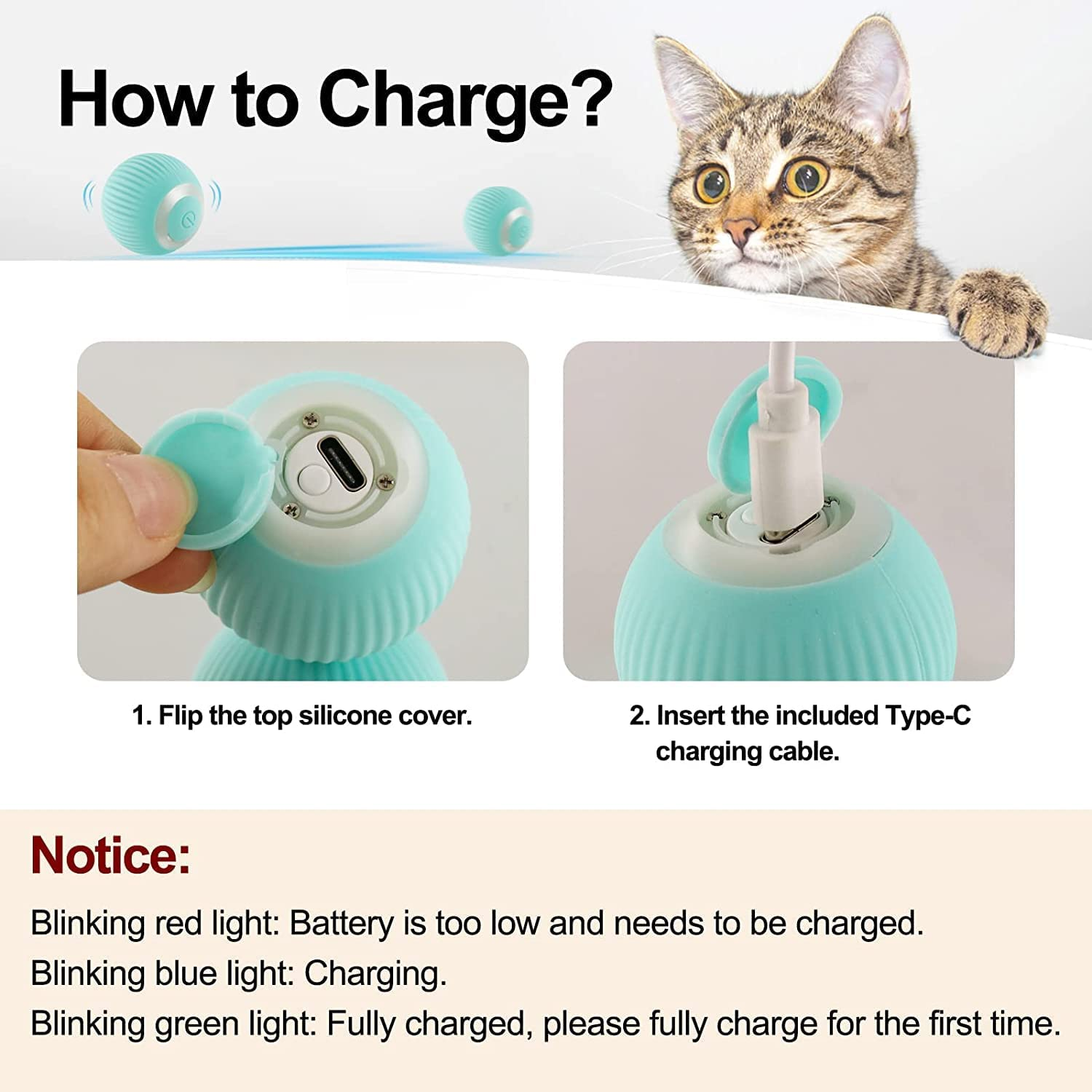 How to Charge?

1. Flip the top silicone cover.

2. Insert the included Type-C charging cable.

Notice:

Blinking red light: Battery is too low and needs to be charged.
Blinking blue light: Charging.
Blinking green light: Fully charged, please fully charge for the first time.