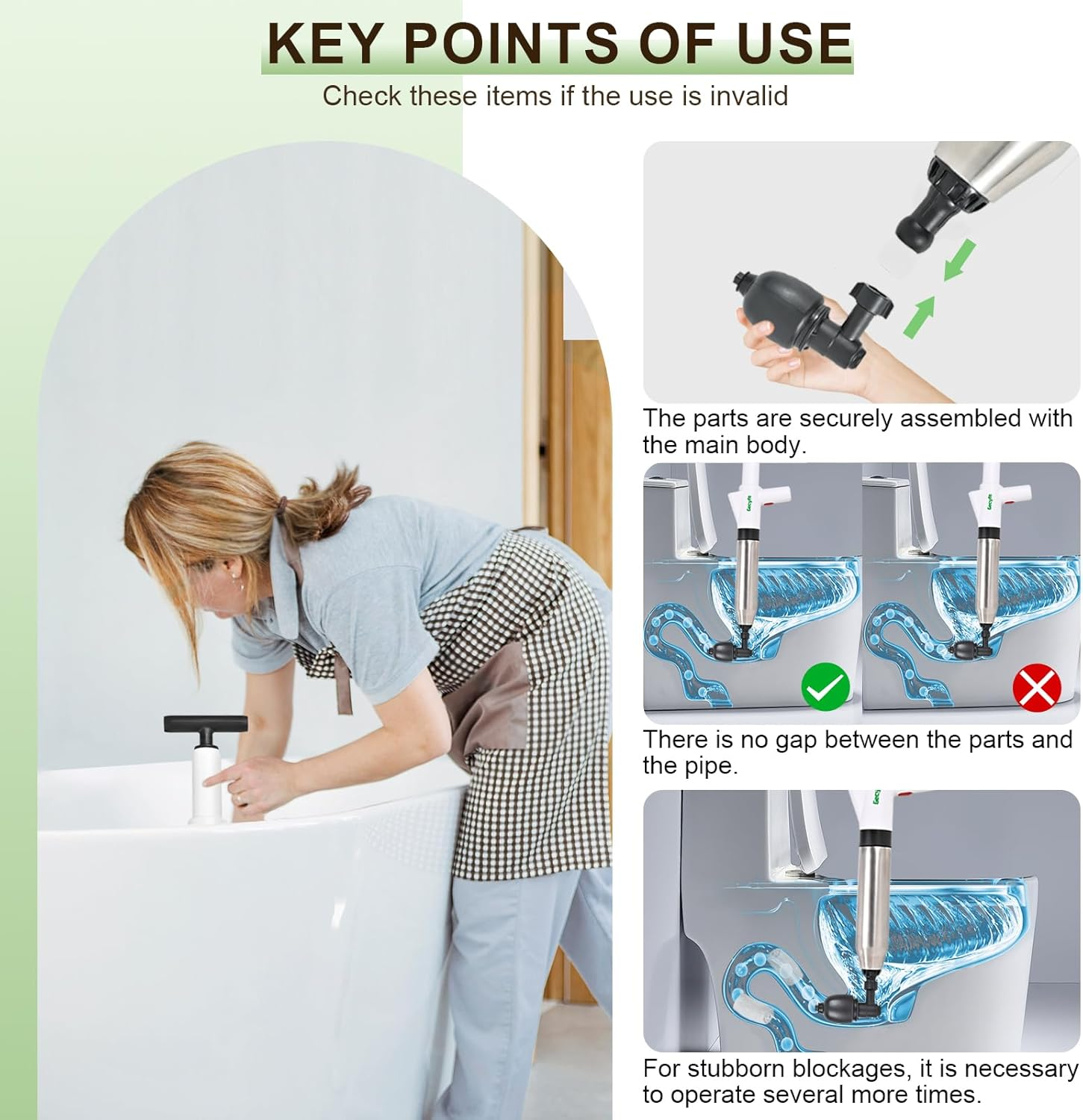 KEY POINTS OF USE

Check these items if the use is invalid

The parts are securely assembled with the main body.

There is no gap between the parts and the pipe.

For stubborn blockages, it is necessary to operate several more times.