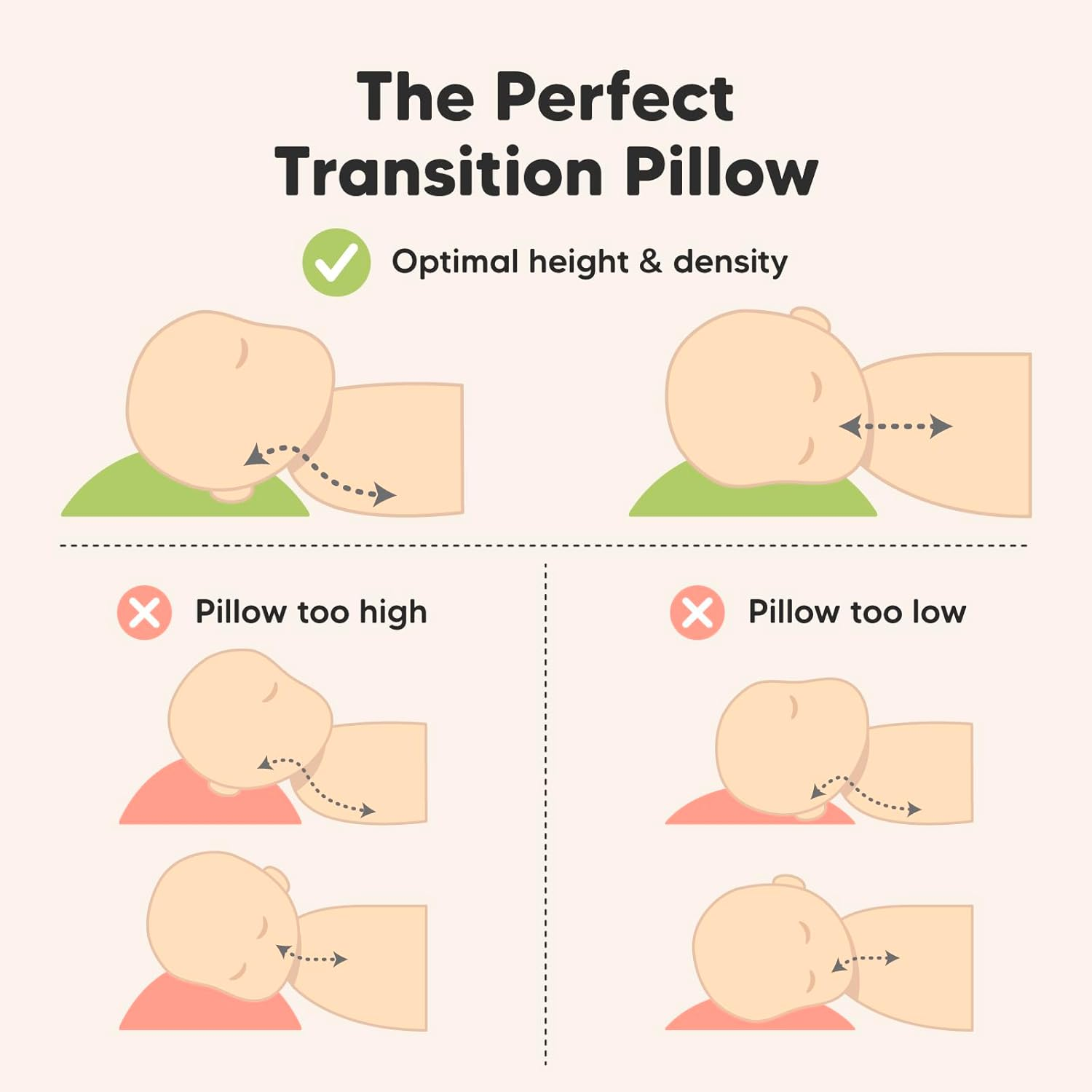 The Perfect Transition Pillow

Optimal height & density

Pillow too high

Pillow too low