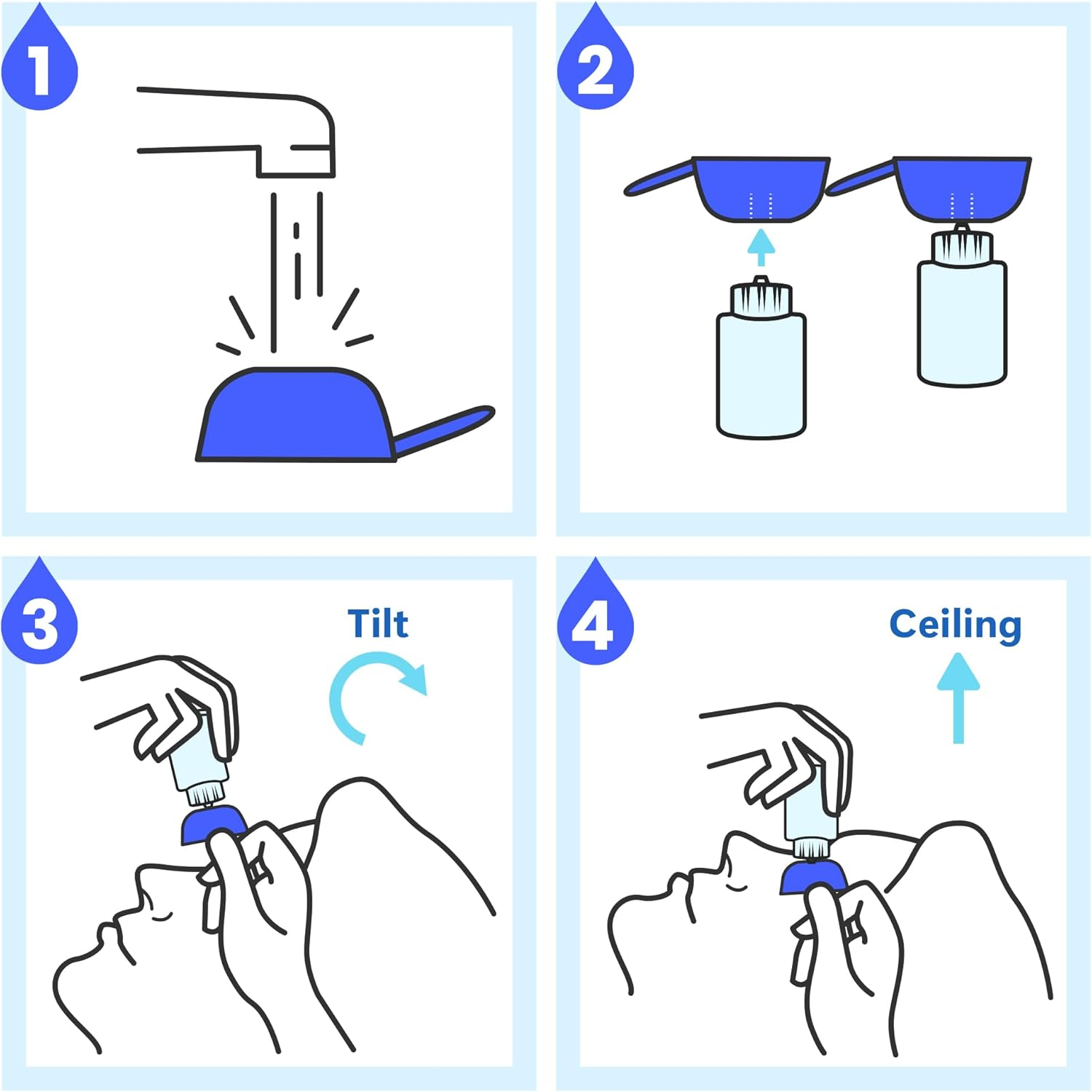 1

2

3

Tilt

4

Ceiling