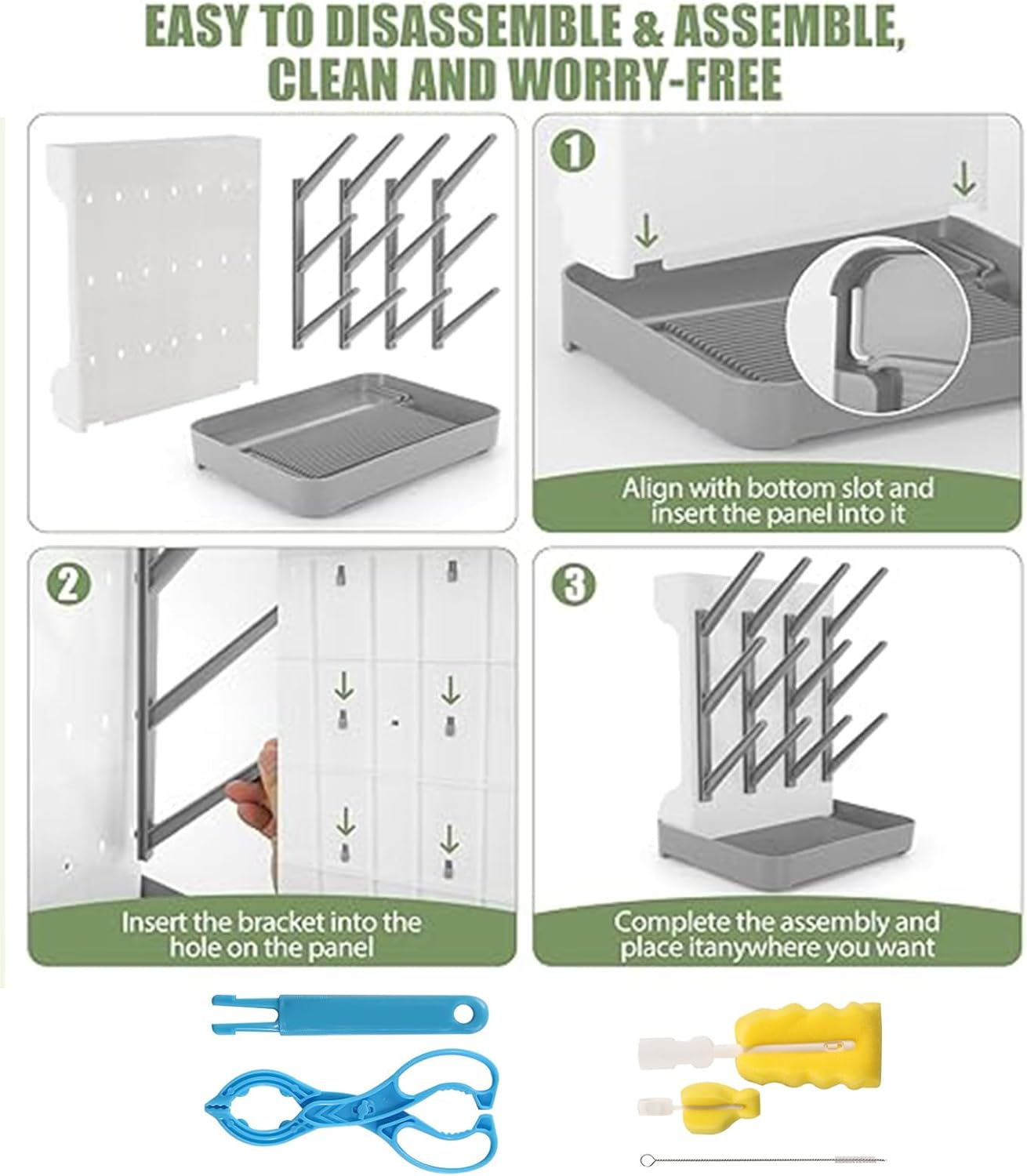 EASY TO DISASSEMBLE & ASSEMBLE, CLEAN AND WORRY-FREE

1

Align with bottom slot and insert the panel into it

2

Insert the bracket into the hole on the panel

3

Complete the assembly and place itanywhere you want