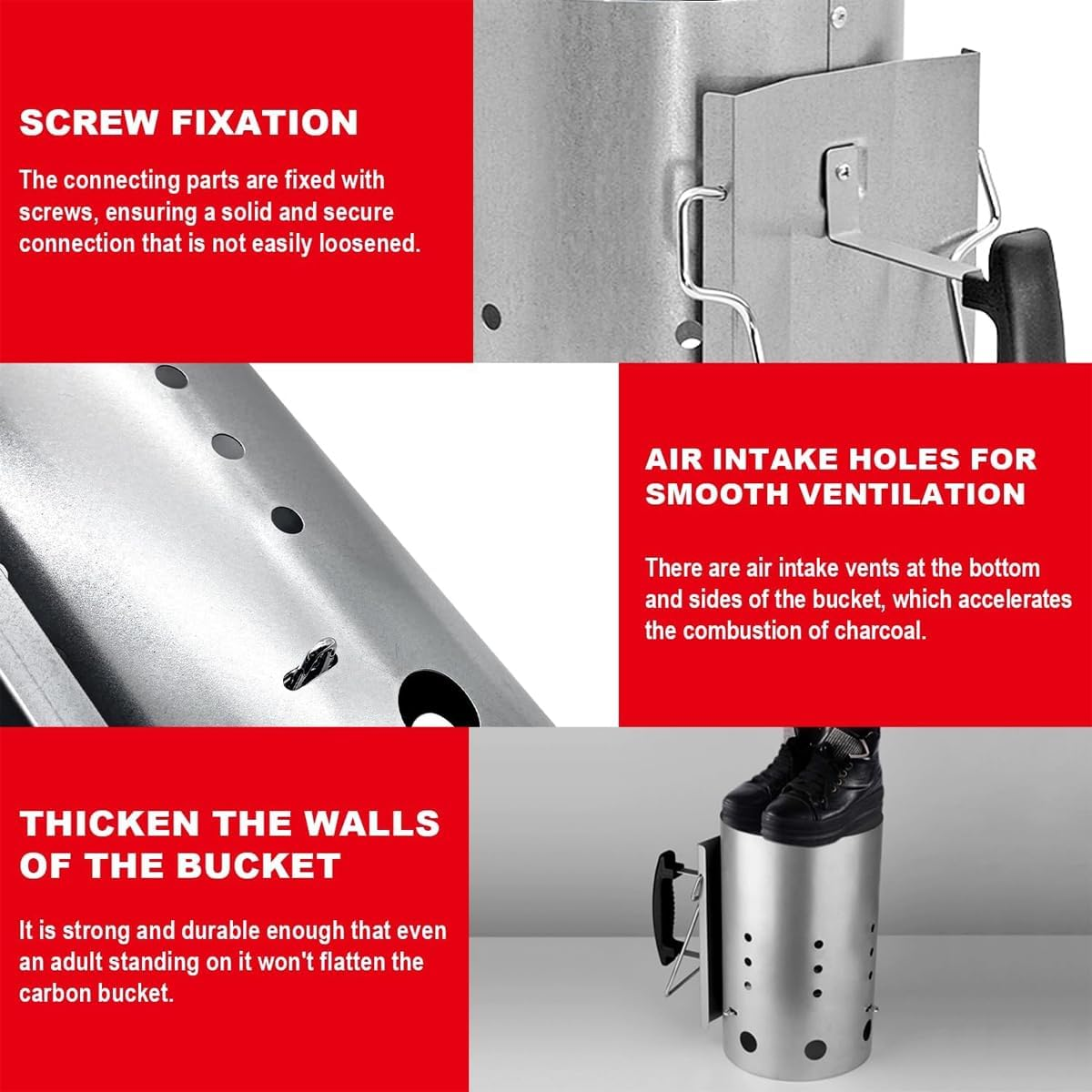 SCREW FIXATION

The connecting parts are fixed with screws, ensuring a solid and secure connection that is not easily loosened.

AIR INTAKE HOLES FOR SMOOTH VENTILATION

There are air intake vents at the bottom and sides of the bucket, which accelerates the combustion of charcoal.

THICKEN THE WALLS OF THE BUCKET

It is strong and durable enough that even an adult standing on it won't flatten the carbon bucket.