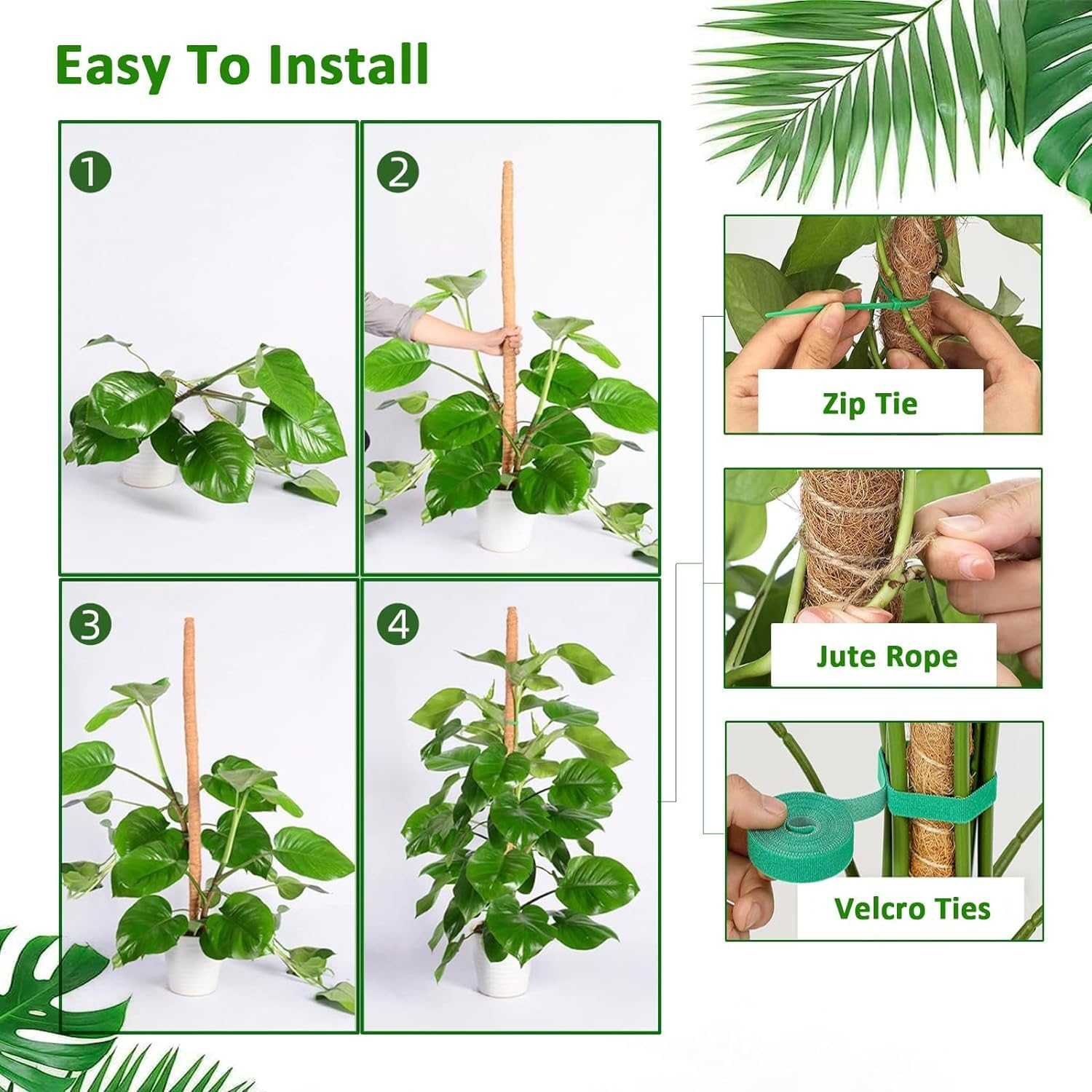 Easy To Install

1

2

3

4

Zip Tie

Jute Rope

Velcro Ties