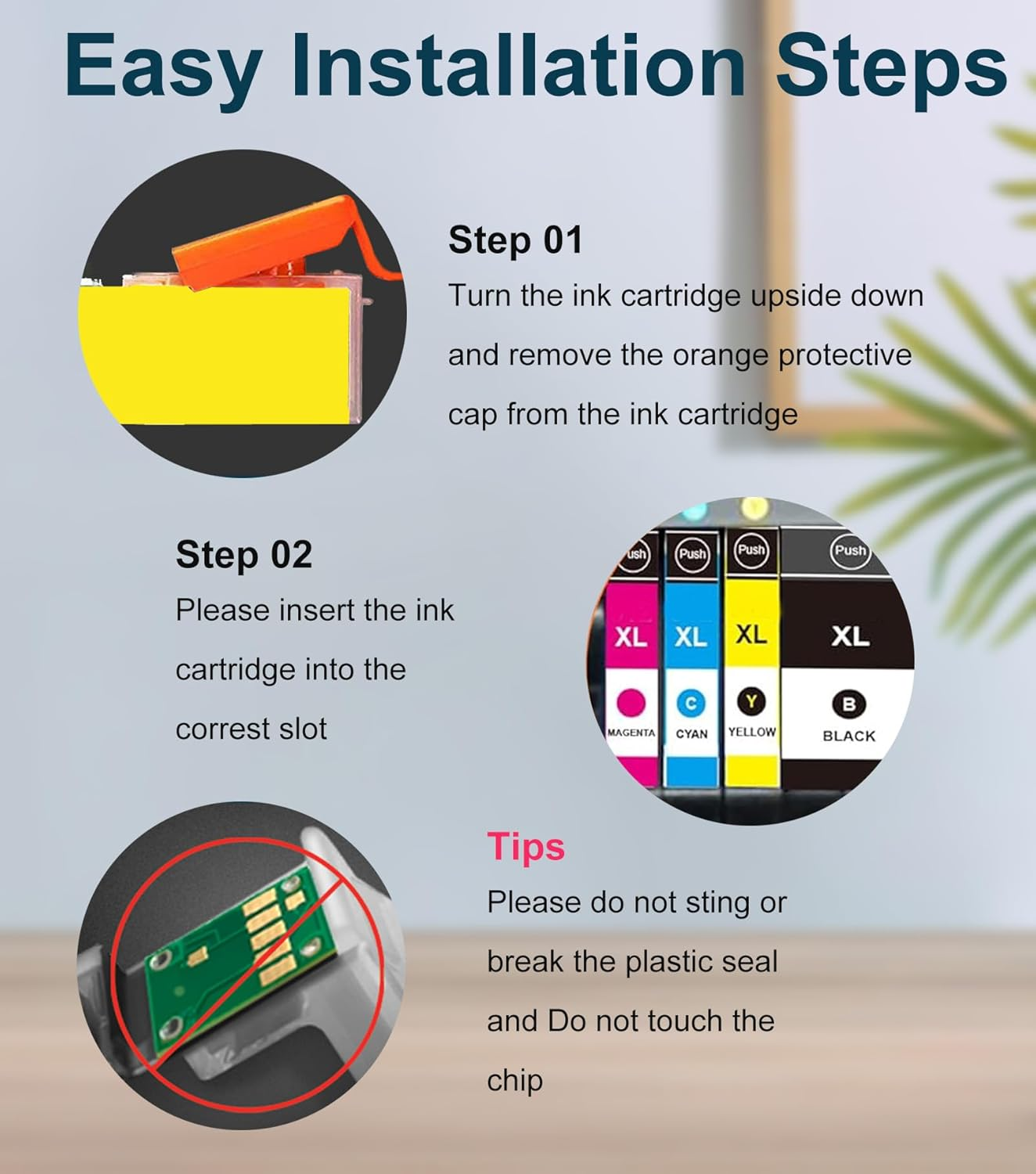 Easy Installation Steps

Step 01
Turn the ink cartridge upside down and remove the orange protective cap from the ink cartridge

Step 02
Please insert the ink cartridge into the correst slot

ush
XL
MAGENTA

Push
XL
C
CYAN

Push
XL
Y
YELLOW

Push
XL
B
BLACK

Tips
Please do not sting or break the plastic seal and Do not touch the chip