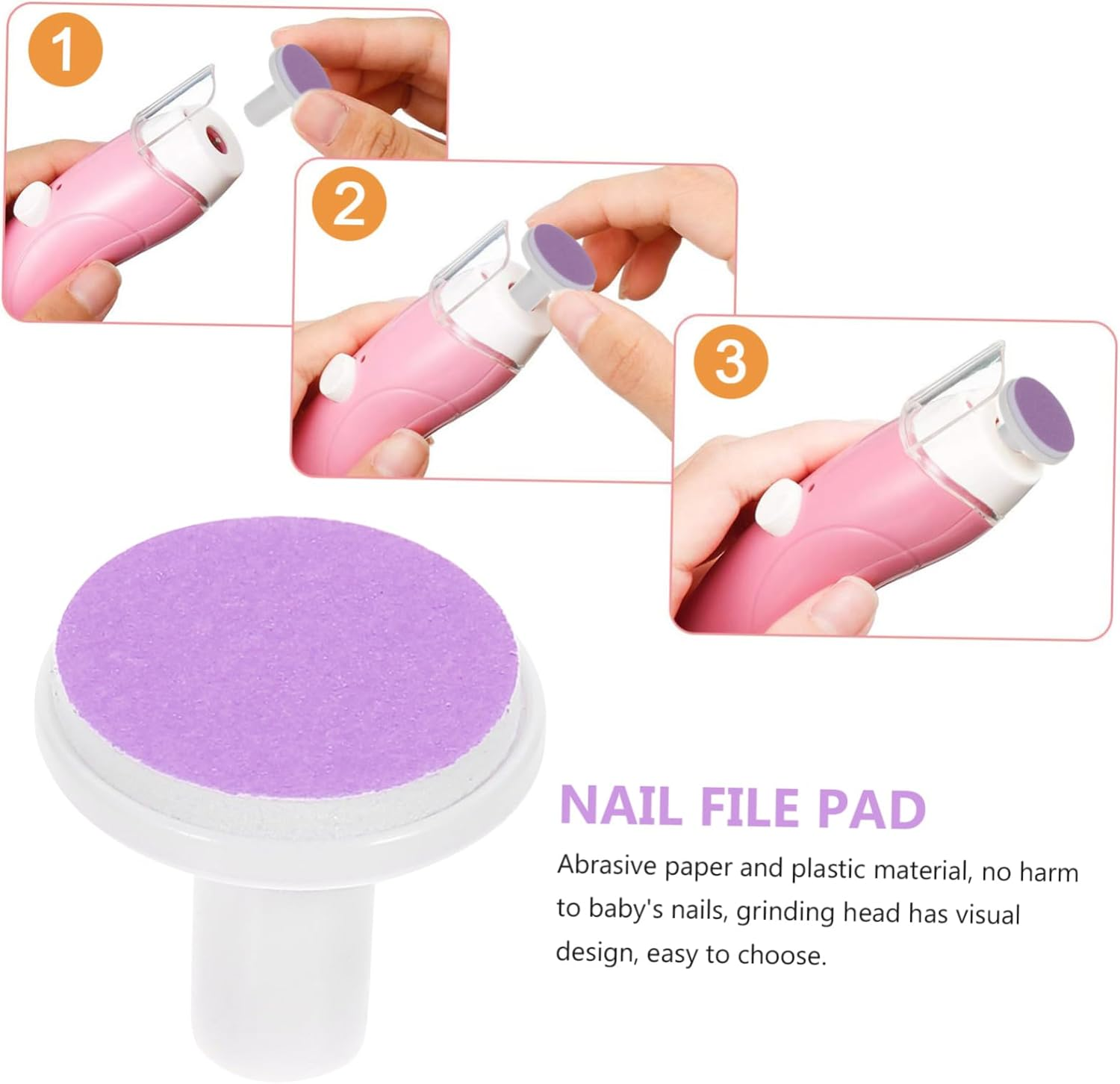 1

2

3

NAIL FILE PAD

Abrasive paper and plastic material, no harm to baby's nails, grinding head has visual design, easy to choose.