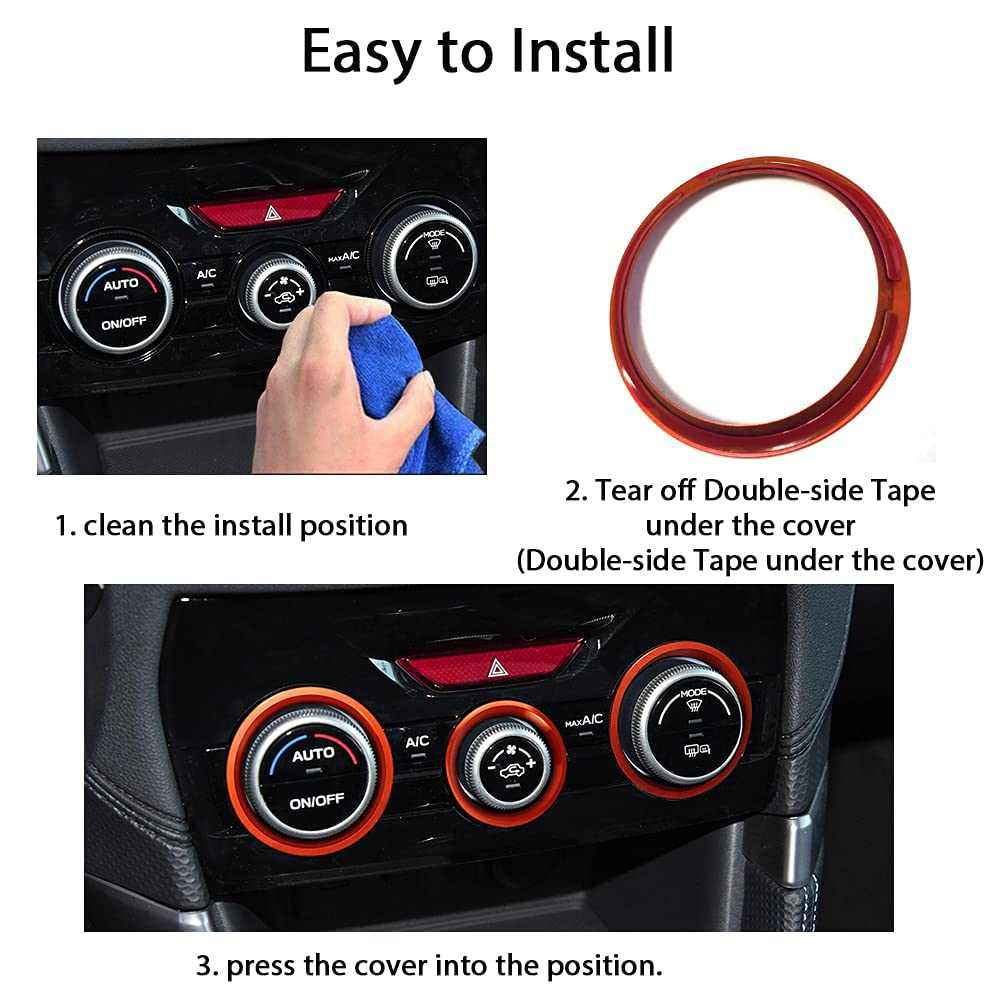 Easy to Install

AUTO
ON/OFF
A/C
MAX A/C
MODE

1. clean the install position

2. Tear off Double-side Tape under the cover
(Double-side Tape under the cover)

AUTO
ON/OFF
A/C
MAX A/C
MODE

3. press the cover into the position.