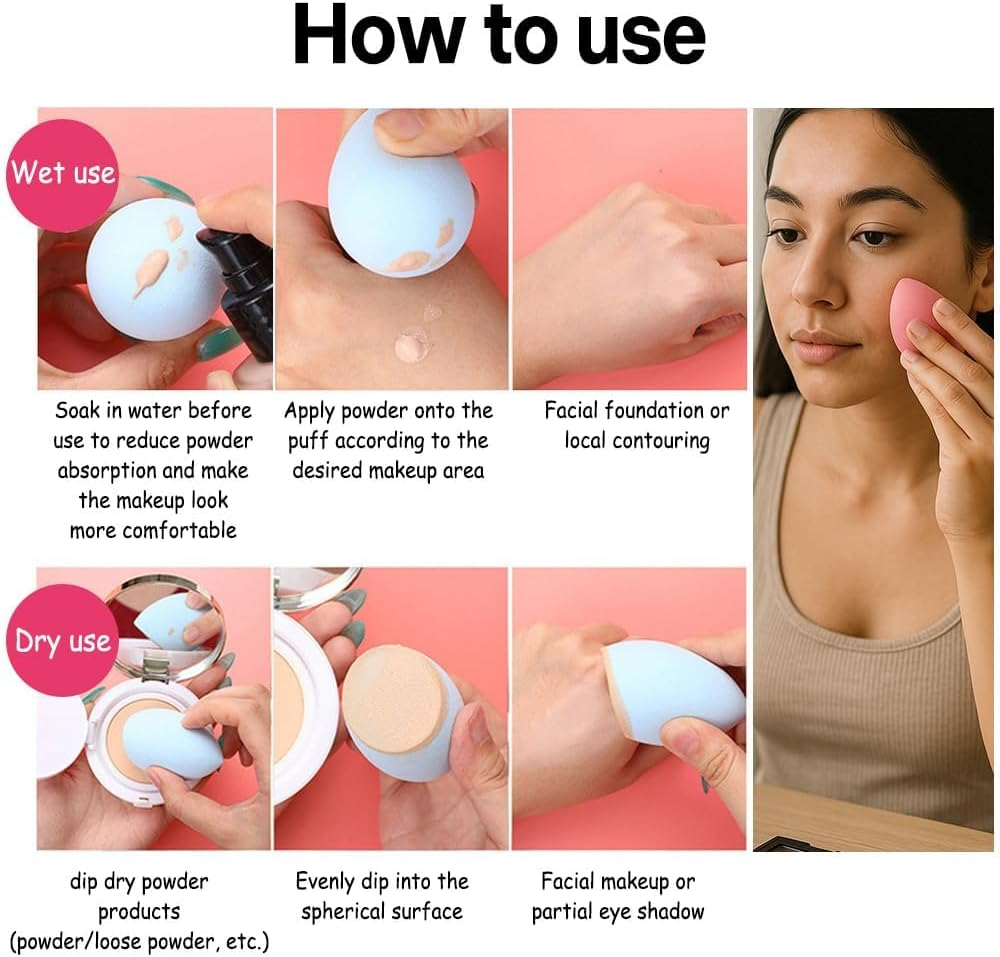 How to use

Wet use

Soak in water before use to reduce powder absorption and make the makeup look more comfortable

Apply powder onto the puff according to the desired makeup area

Facial foundation or local contouring

Dry use

dip dry powder products (powder/loose powder, etc.)

Evenly dip into the spherical surface

Facial makeup or partial eye shadow