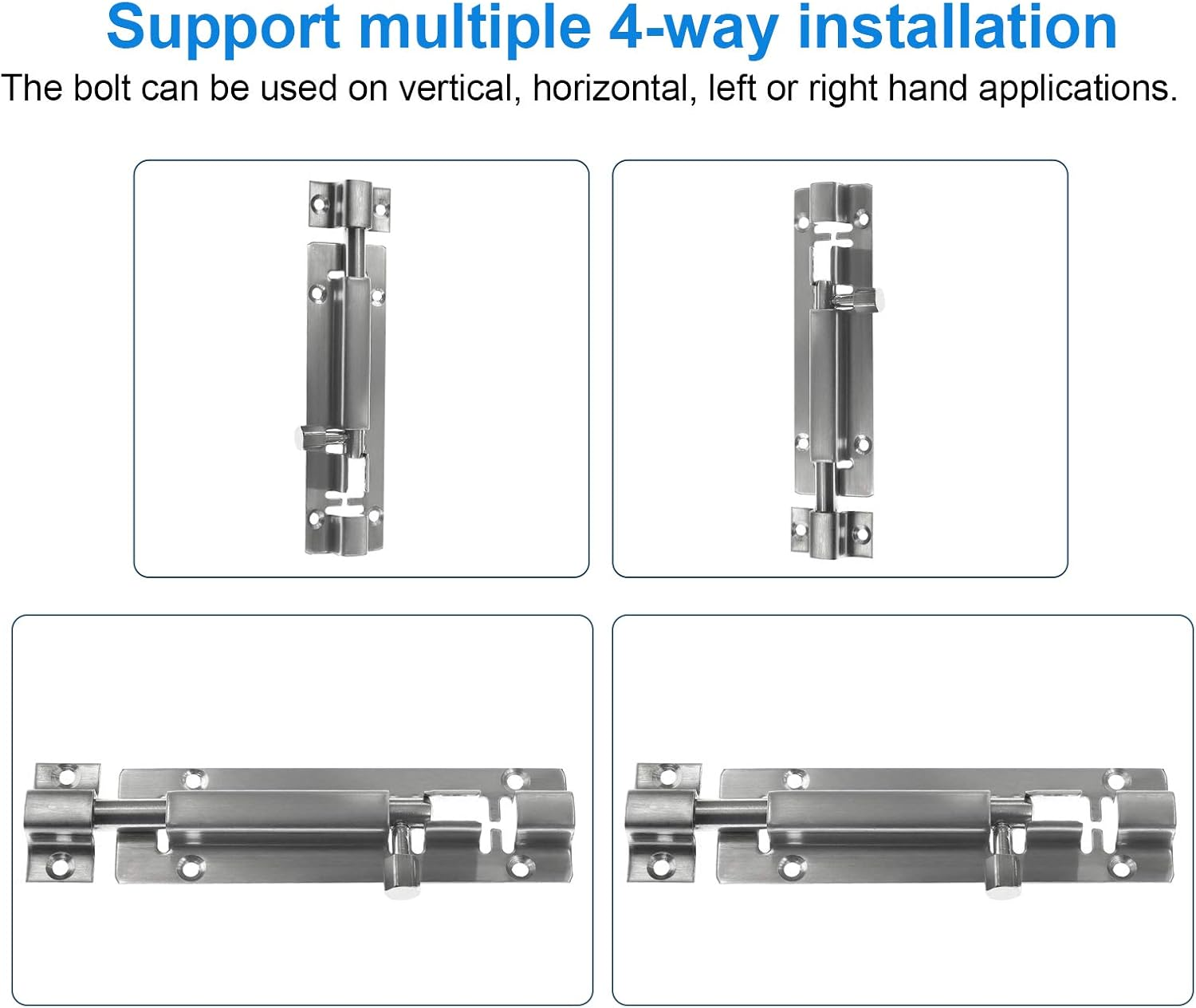 Support multiple 4-way installation

The bolt can be used on vertical, horizontal, left or right hand applications.