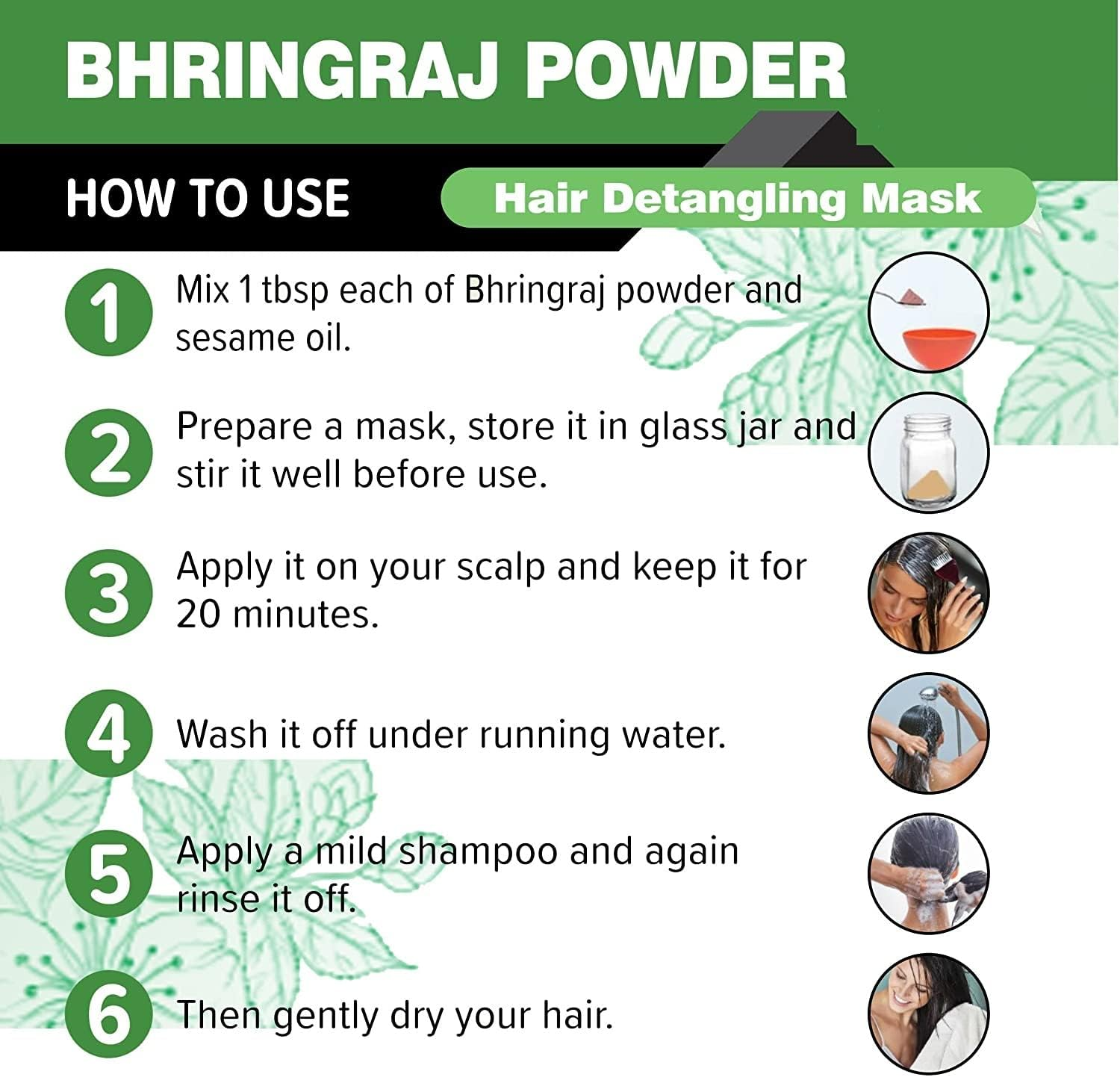 BHRINGRAJ POWDER

HOW TO USE

Hair Detangling Mask

1 Mix 1 tbsp each of Bhringraj powder and sesame oil.

2 Prepare a mask, store it in glass jar and stir it well before use.

3 Apply it on your scalp and keep it for 20 minutes.

4 Wash it off under running water.

5 Apply a mild shampoo and again rinse it off.

6 Then gently dry your hair.