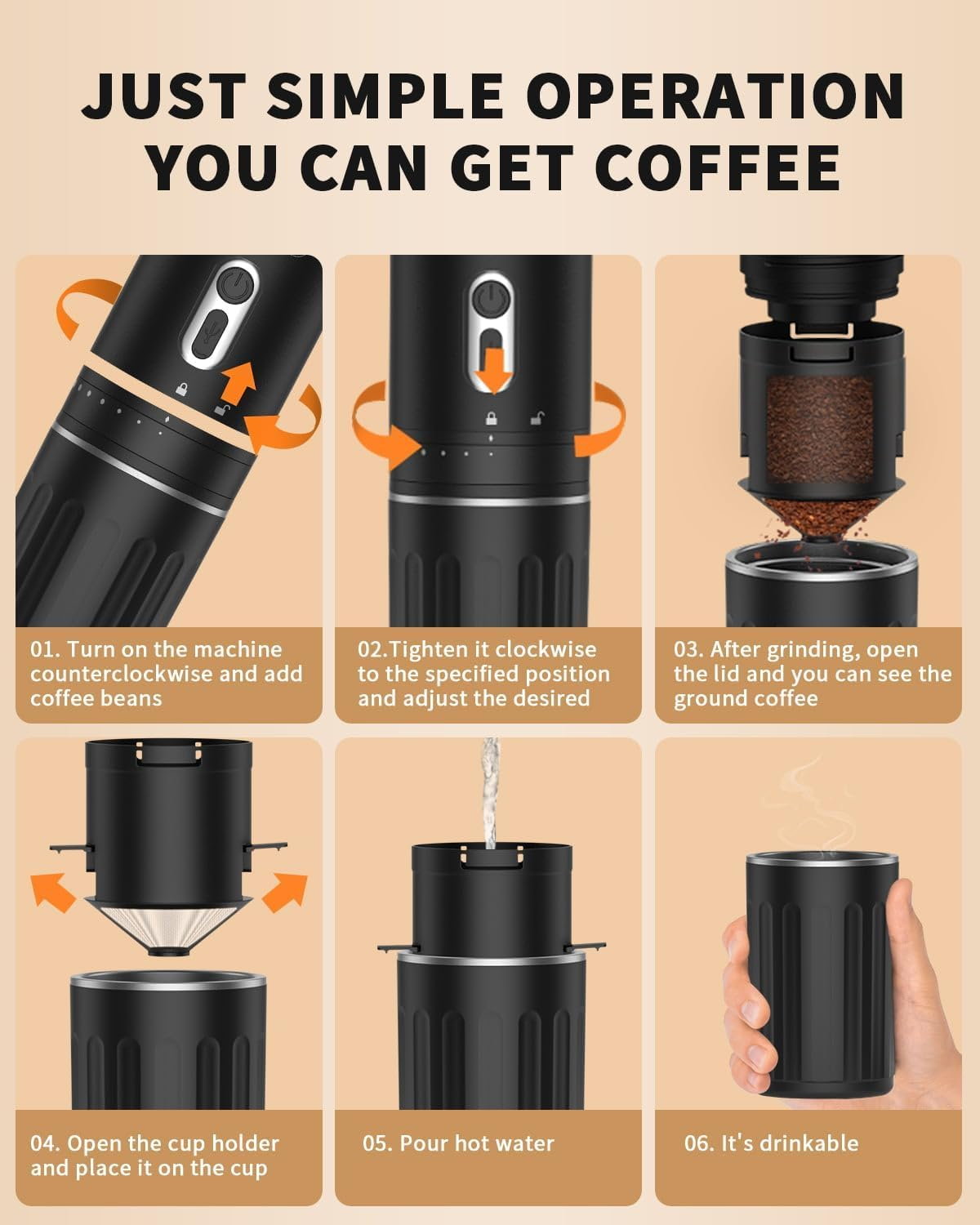 JUST SIMPLE OPERATION
YOU CAN GET COFFEE

01. Turn on the machine counterclockwise and add coffee beans

02.Tighten it clockwise to the specified position and adjust the desired

03. After grinding, open the lid and you can see the ground coffee

04. Open the cup holder and place it on the cup

05. Pour hot water

06. It's drinkable