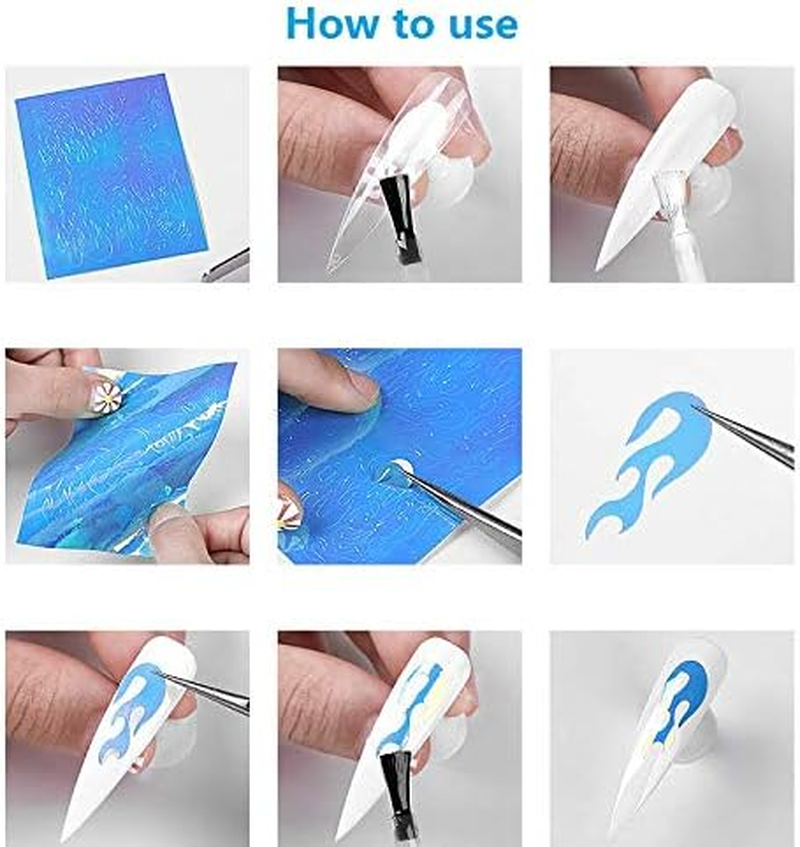 How to use