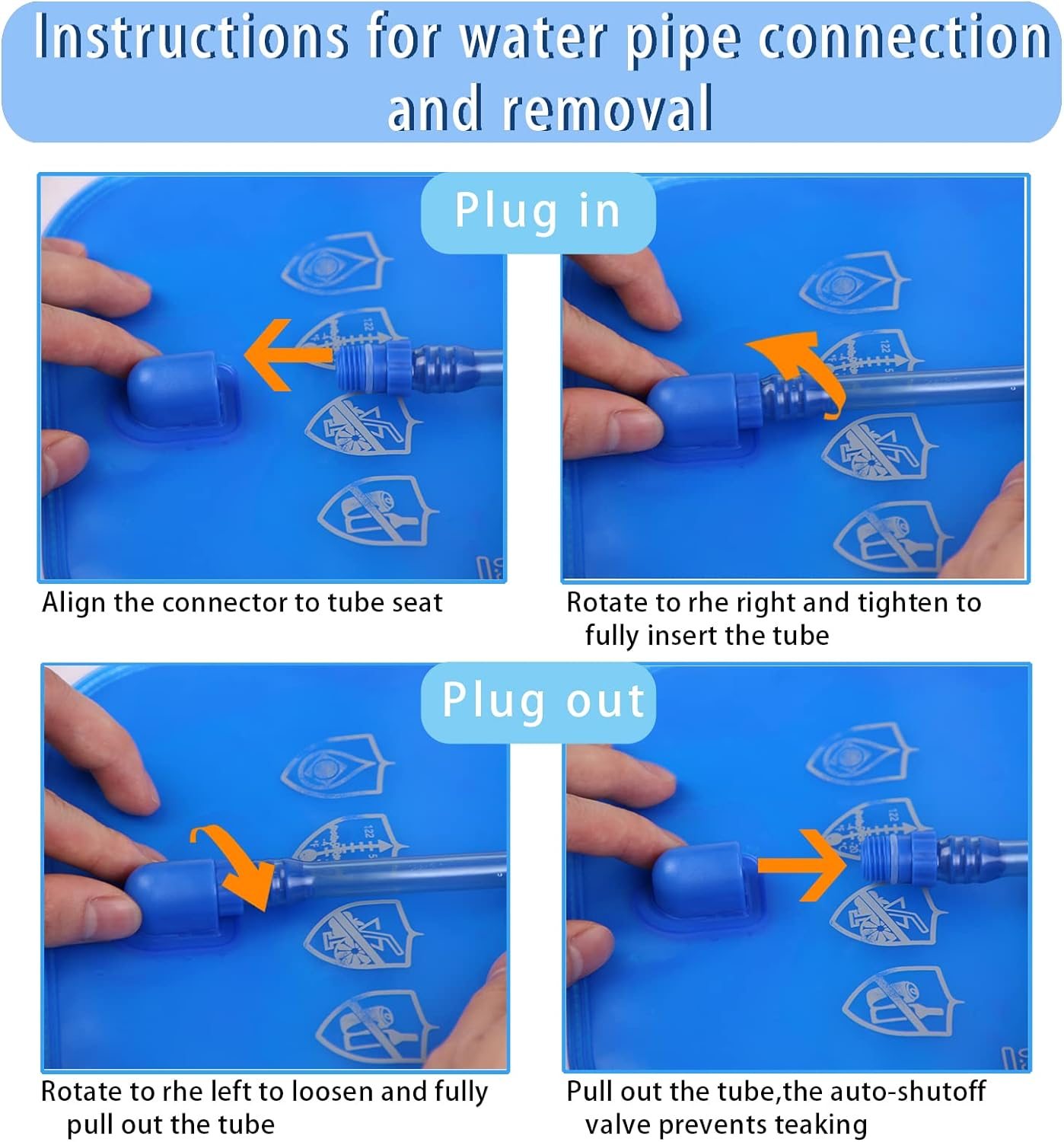 Instructions for water pipe connection and removal

Plug in

Align the connector to tube seat

Rotate to rhe right and tighten to fully insert the tube

Plug out

Rotate to rhe left to loosen and fully pull out the tube

Pull out the tube,the auto-shutoff valve prevents teaking