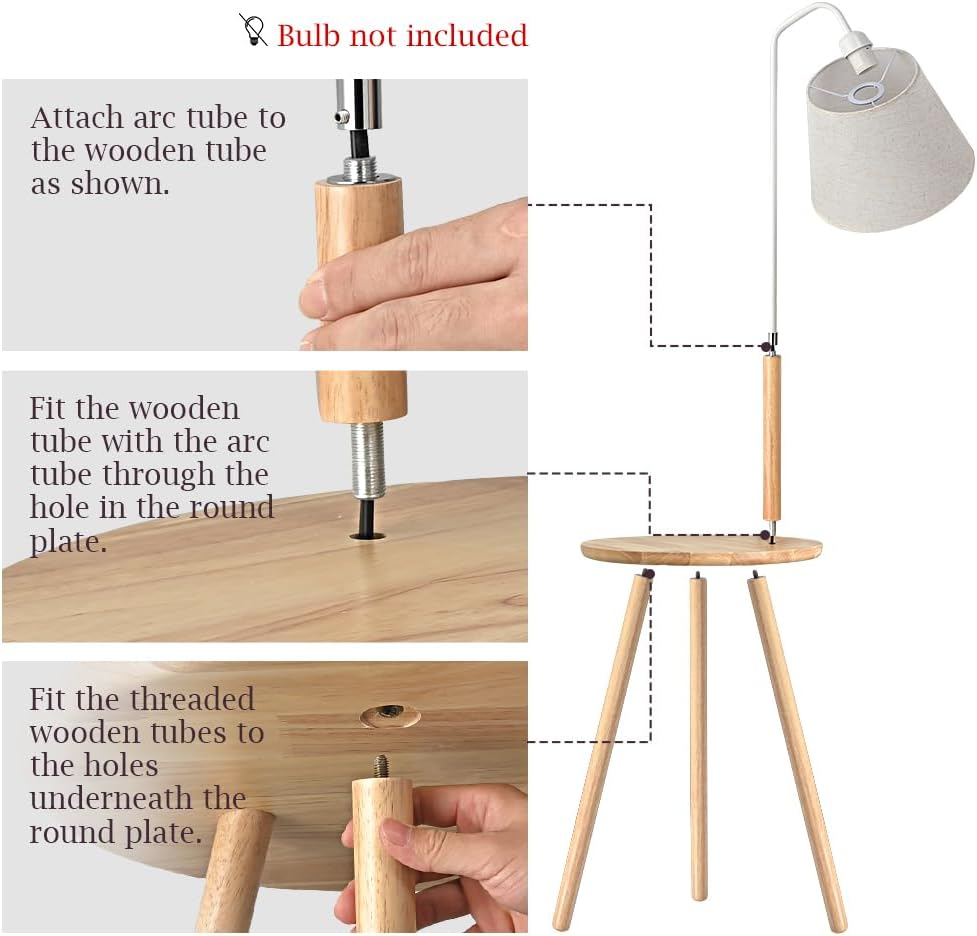 Bulb not included

Attach arc tube to the wooden tube as shown.

Fit the wooden tube with the arc tube through the hole in the round plate.

Fit the threaded wooden tubes to the holes underneath the round plate.