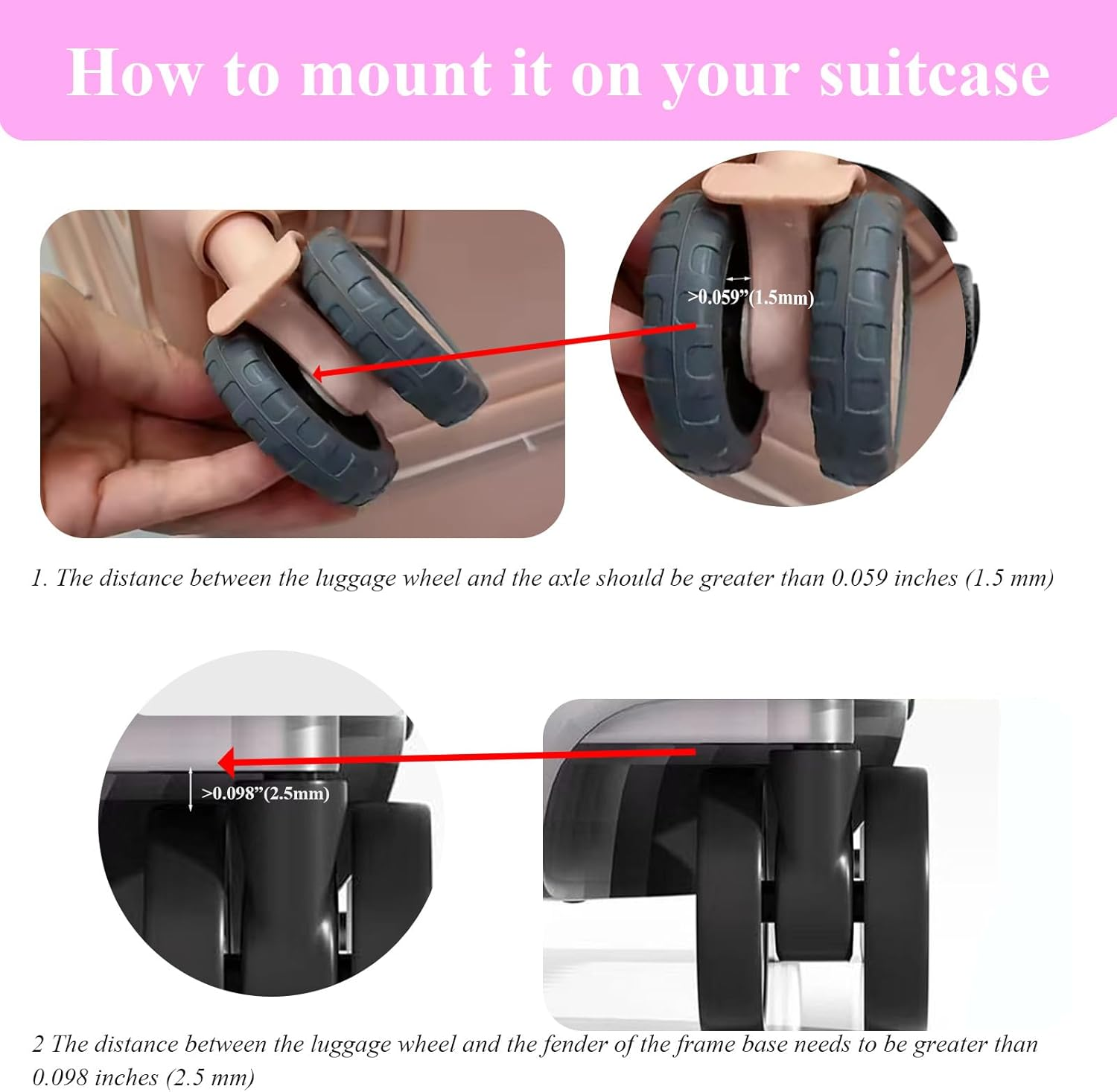 How to mount it on your suitcase

>0.059”(1.5mm)

1. The distance between the luggage wheel and the axle should be greater than 0.059 inches (1.5 mm)

>0.098”(2.5mm)

2 The distance between the luggage wheel and the fender of the frame base needs to be greater than 0.098 inches (2.5 mm)