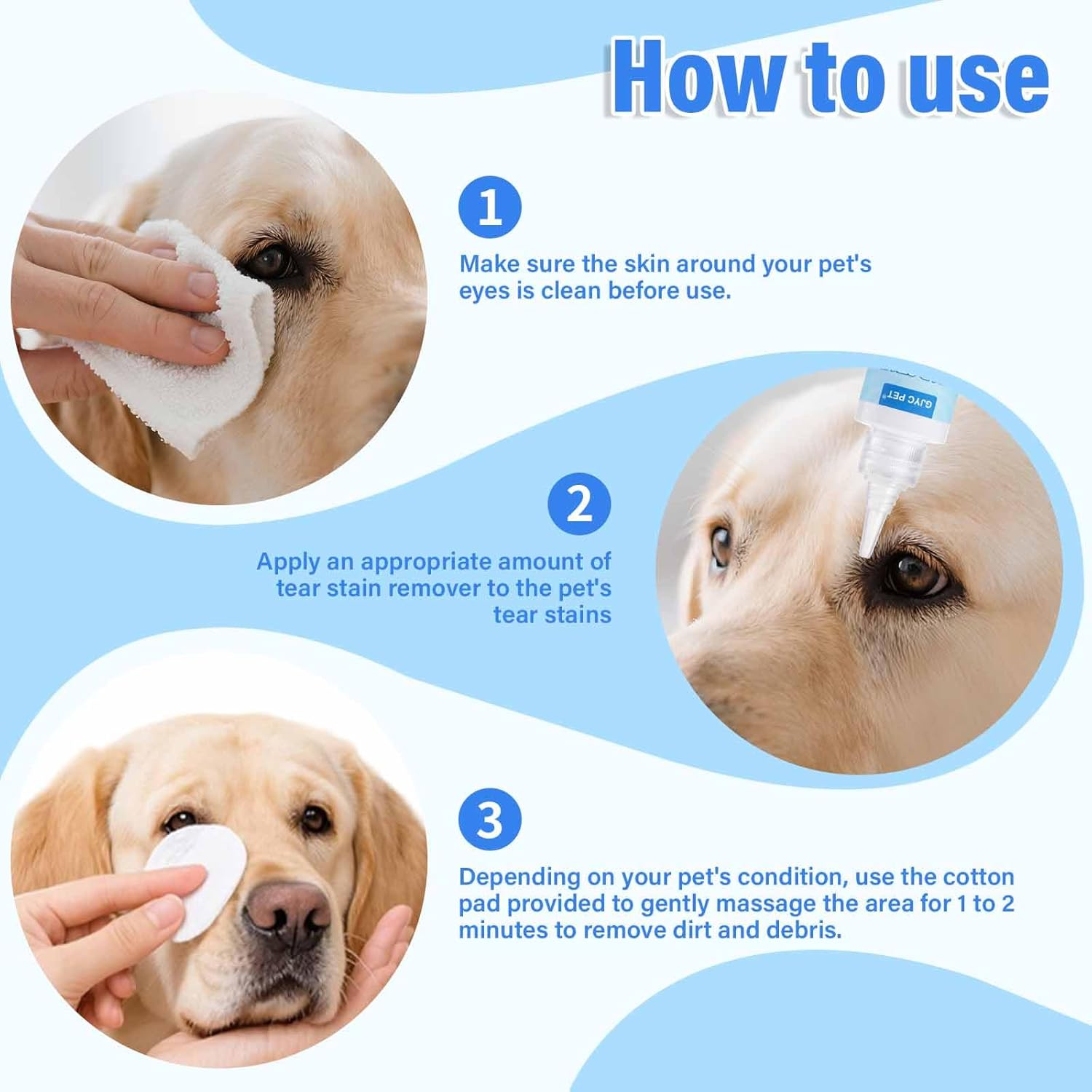 How to use

1

Make sure the skin around your pet's eyes is clean before use.

GJYC PET

2

Apply an appropriate amount of tear stain remover to the pet's tear stains

3

Depending on your pet's condition, use the cotton pad provided to gently massage the area for 1 to 2 minutes to remove dirt and debris.