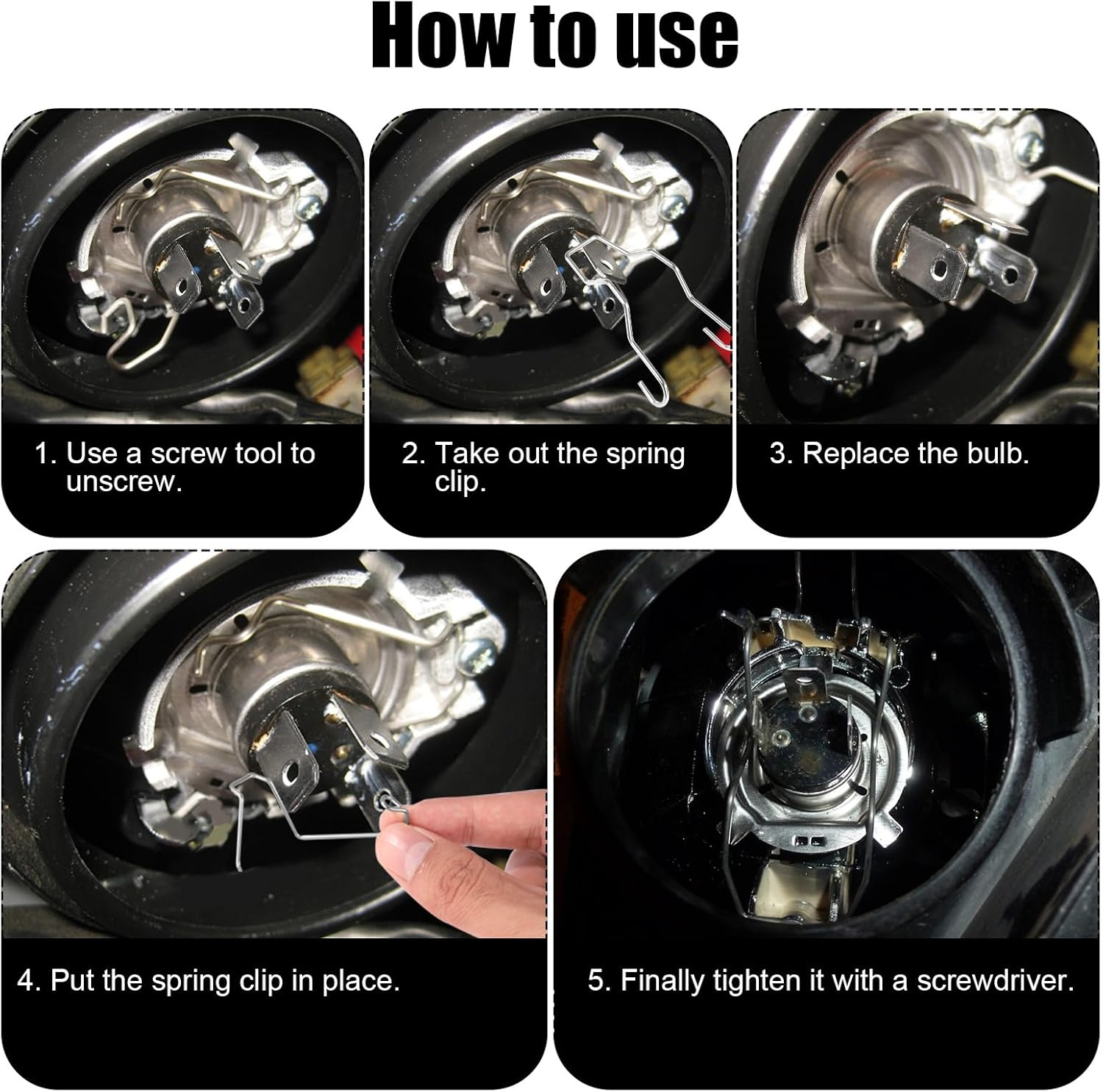 How to use

1. Use a screw tool to unscrew.

2. Take out the spring clip.

3. Replace the bulb.

4. Put the spring clip in place.

5. Finally tighten it with a screwdriver.