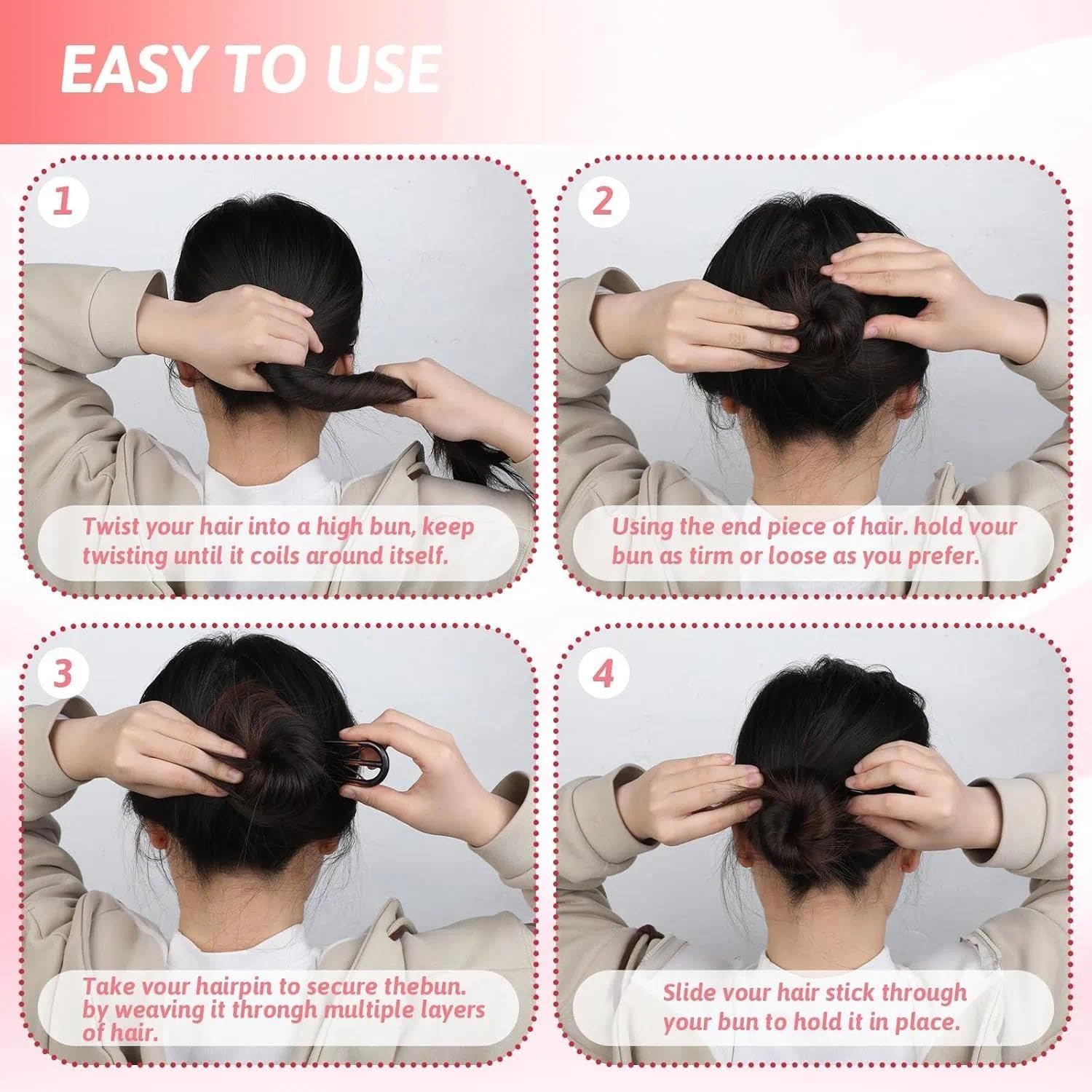 EASY TO USE

1

Twist your hair into a high bun, keep twisting until it coils around itself.

2

Using the end piece of hair. hold your bun as tirm or loose as you prefer.

3

Take your hairpin to secure thebun. by weaving it throngh multiple layers of hair.

4

Slide your hair stick through your bun to hold it in place.